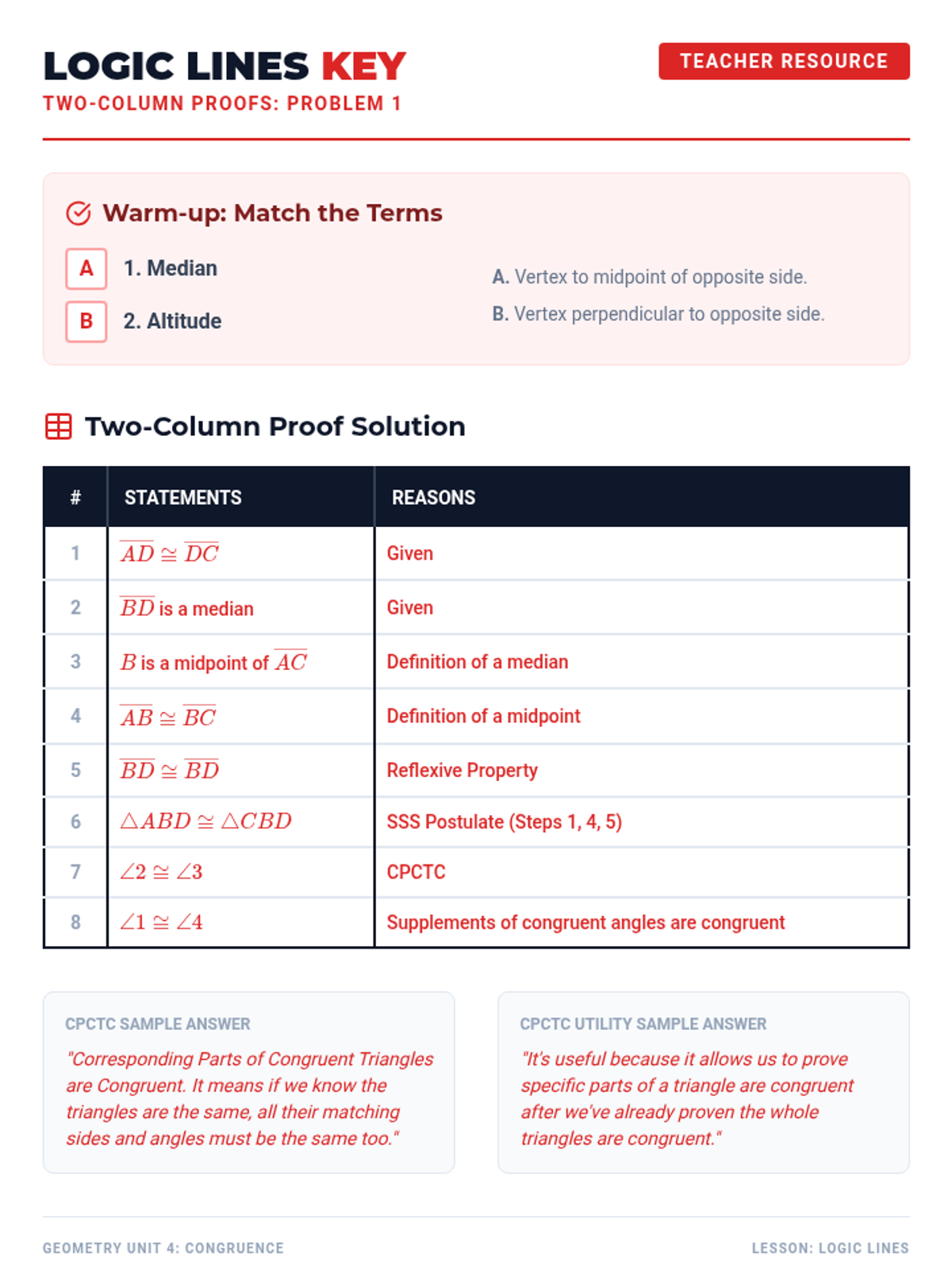 LOGIC LINES KEY
TWO-COLUMN PROOFS: PROBLEM 1

TEACHER RESOURCE

Warm-up: Match the Terms

A 1. Median
B 2. Altitude

A. Vertex to midpoint of opposite side.
B. Vertex perpendicular to opposite side.

Two-Column Proof Solution

| # | STATEMENTS | REASONS |
|---|---|---|
| 1 | $\overline{AD} \cong \overline{DC}$ | Given |
| 2 | $\overline{BD}$ is a median | Given |
| 3 | $B$ is a midpoint of $\overline{AC}$ | Definition of a median |
| 4 | $\overline{AB} \cong \overline{BC}$ | Definition of a midpoint |
| 5 | $\overline{BD} \cong \overline{BD}$ | Reflexive Property |
| 6 | $\triangle ABD \cong \triangle CBD$ | SSS Postulate (Steps 1, 4, 5) |
| 7 | $\angle 2 \cong \angle 3$ | CPCTC |
| 8 | $\angle 1 \cong \angle 4$ | Supplements of congruent angles are congruent |

CPCTC SAMPLE ANSWER
"Corresponding Parts of Congruent Triangles are Congruent. It means if we know the triangles are the same, all their matching sides and angles must be the same too."

CPCTC UTILITY SAMPLE ANSWER
"It's useful because it allows us to prove specific parts of a triangle are congruent after we've already proven the whole triangles are congruent."

GEOMETRY UNIT 4: CONGRUENCE
LESSON: LOGIC LINES