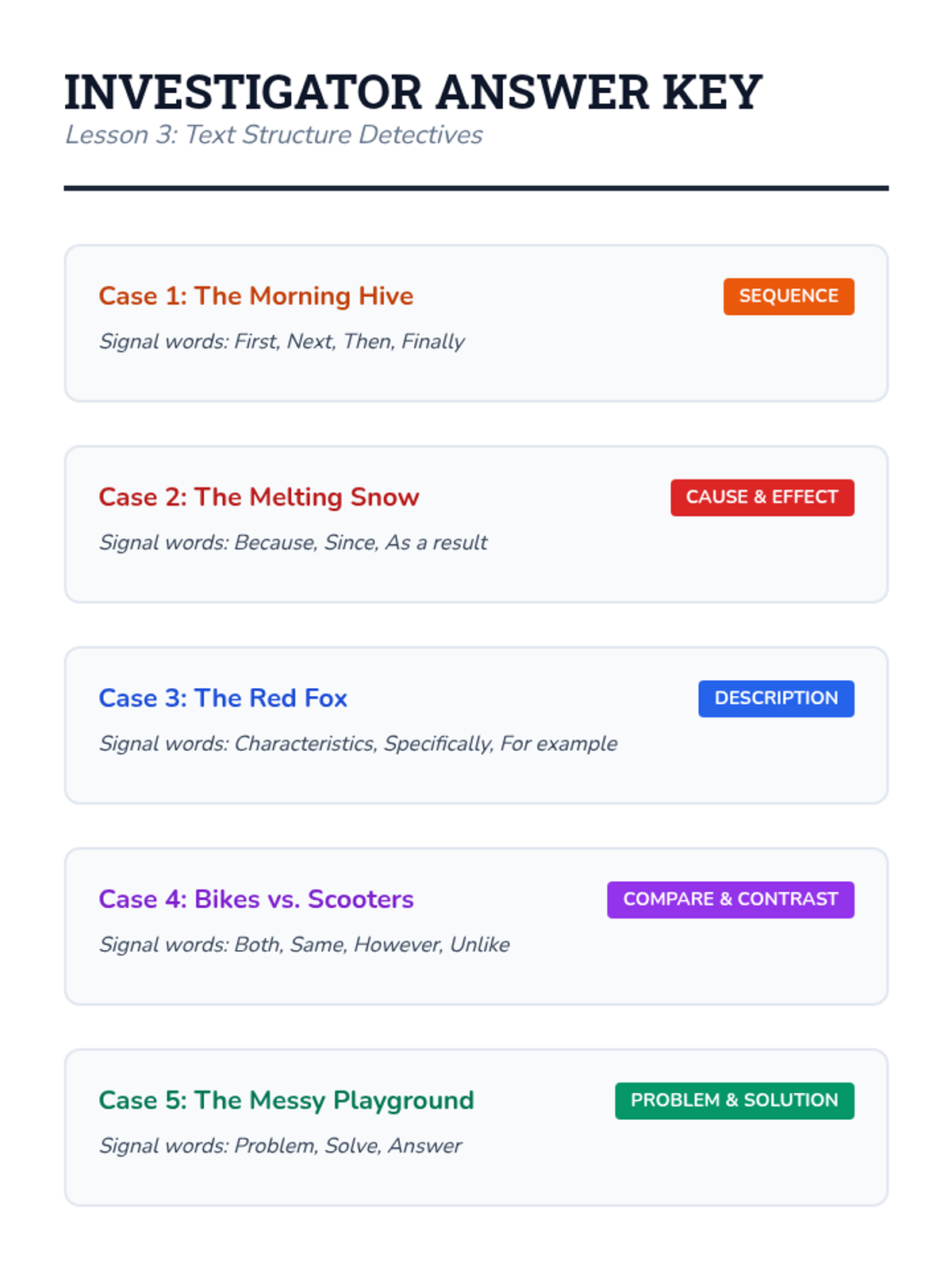 INVESTIGATOR ANSWER KEY

Lesson 3: Text Structure Detectives

Case 1: The Morning Hive

SEQUENCE

Signal words: First, Next, Then, Finally

Case 2: The Melting Snow

CAUSE & EFFECT

Signal words: Because, Since, As a result

Case 3: The Red Fox

DESCRIPTION

Signal words: Characteristics, Specifically, For example

Case 4: Bikes vs. Scooters

COMPARE & CONTRAST

Signal words: Both, Same, However, Unlike

Case 5: The Messy Playground

PROBLEM & SOLUTION

Signal words: Problem, Solve, Answer