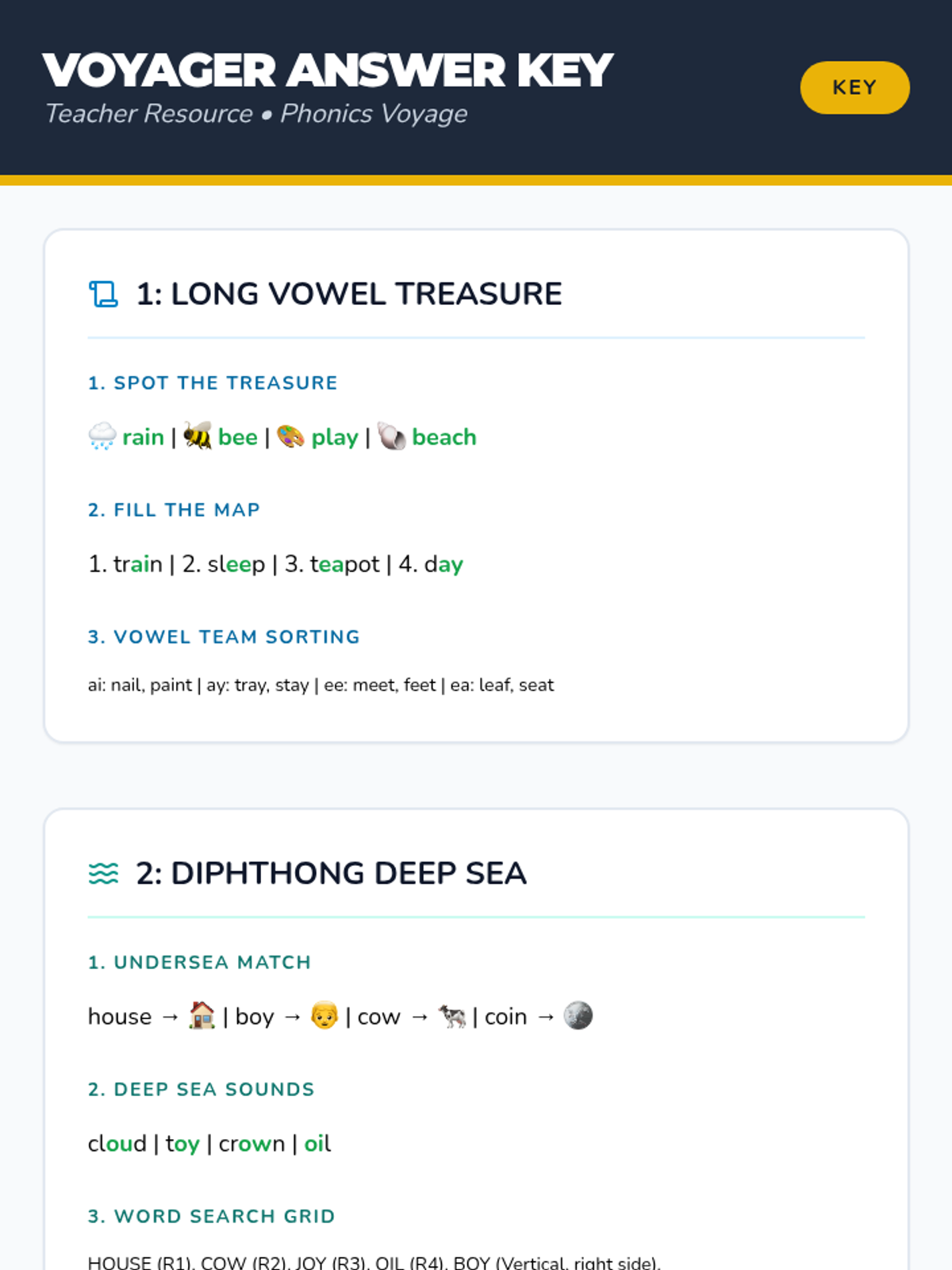 VOYAGER ANSWER KEY
Teacher Resource • Phonics Voyage

KEY

1: LONG VOWEL TREASURE

1. SPOT THE TREASURE

rain | bee | play | beach

2. FILL THE MAP

1. train | 2. sleep | 3. teapot | 4. day

3. VOWEL TEAM SORTING

ai: nail, paint | ay: tray, stay | ee: meet, feet | ea: leaf, seat

2: DIPHTHONG DEEP SEA

1. UNDERSEA MATCH

house → | boy → | cow → | coin →

2. DEEP SEA SOUNDS

cloud | toy | crown | oil

3. WORD SEARCH GRID

HOUSE (R1), COW (R2), JOY (R3), OIL (R4), BOY (Vertical, right side).