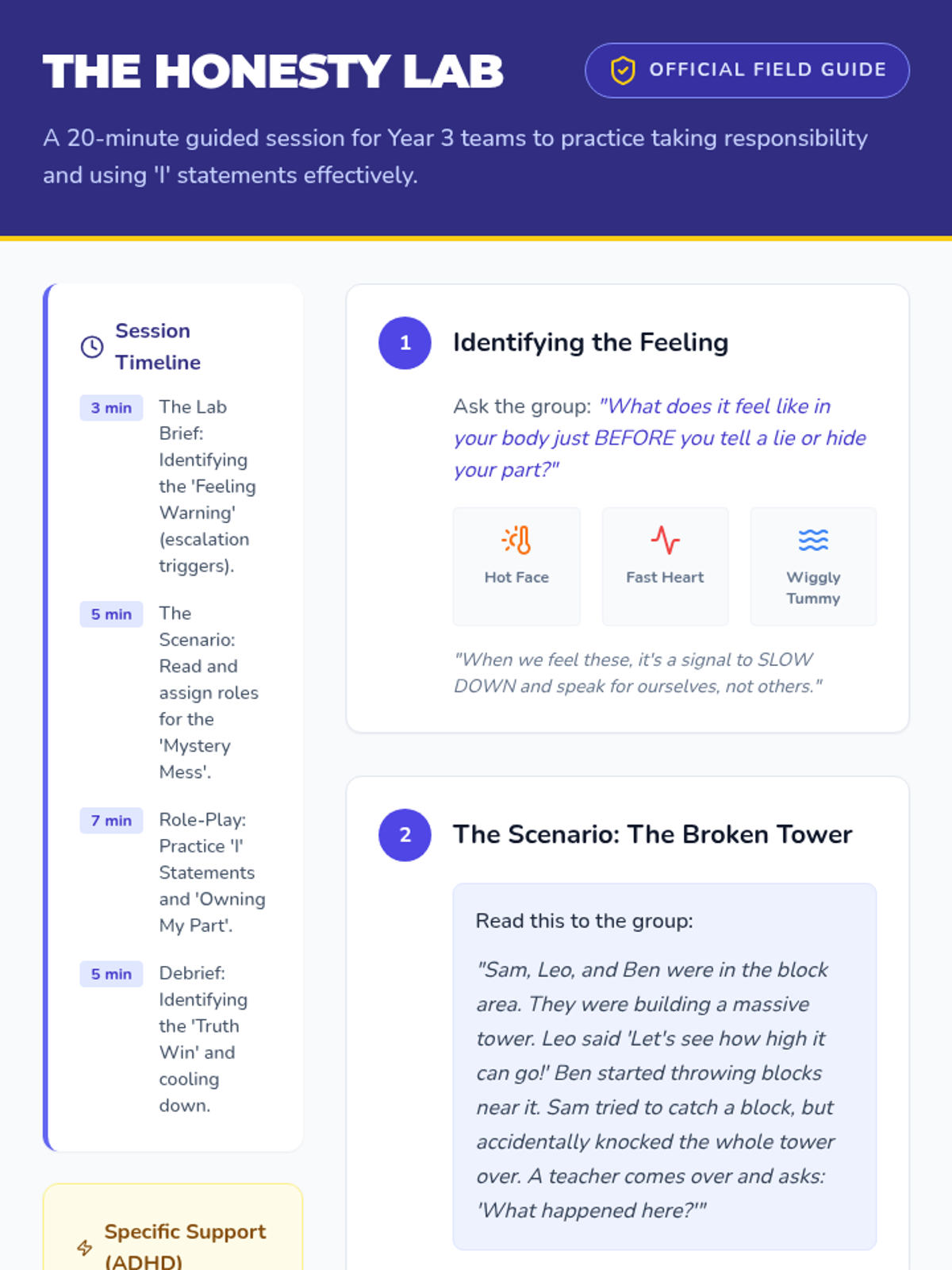 THE HONESTY LAB

OFFICIAL FIELD GUIDE

A 20-minute guided session for Year 3 teams to practice taking responsibility and using 'I' statements effectively.

Session Timeline

3 min
The Lab Brief: Identifying the 'Feeling Warning' (escalation triggers).

5 min
The Scenario: Read and assign roles for the 'Mystery Mess'.

7 min
Role-Play: Practice 'I' Statements and 'Owning My Part'.

5 min
Debrief: Identifying the 'Truth Win' and cooling down.

Specific Support (ADHD)

1

Identifying the Feeling

Ask the group: "What does it feel like in your body just BEFORE you tell a lie or hide your part?"

Hot Face

Fast Heart

Wiggly Tummy

"When we feel these, it's a signal to SLOW DOWN and speak for ourselves, not others."

2

The Scenario: The Broken Tower

Read this to the group:

"Sam, Leo, and Ben were in the block area. They were building a massive tower. Leo said 'Let's see how high it can go!' Ben started throwing blocks near it. Sam tried to catch a block, but accidentally knocked the whole tower over. A teacher comes over and asks: 'What happened here?'"