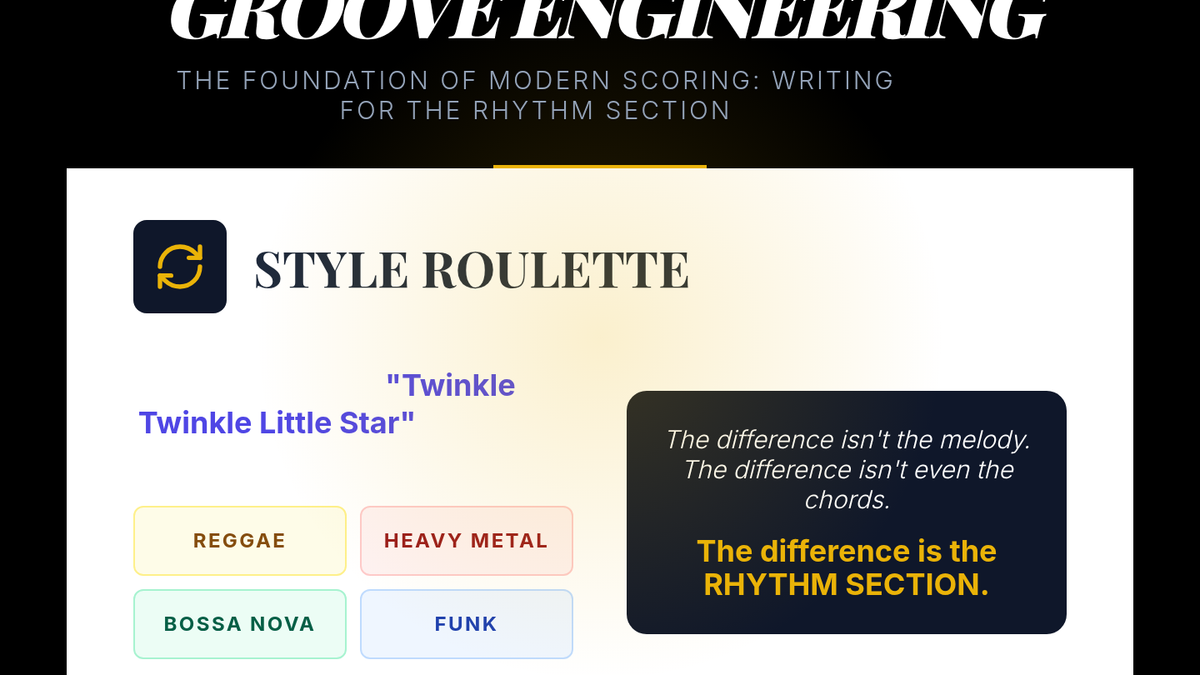 GROOVE ENGINEERING

THE FOUNDATION OF MODERN SCORING: WRITING FOR THE RHYTHM SECTION

STYLE ROULETTE

"Twinkle Twinkle Little Star"

REGGAE

HEAVY METAL

BOSSA NOVA

FUNK

The difference isn't the melody. The difference isn't even the chords.

The difference is the RHYTHM SECTION.