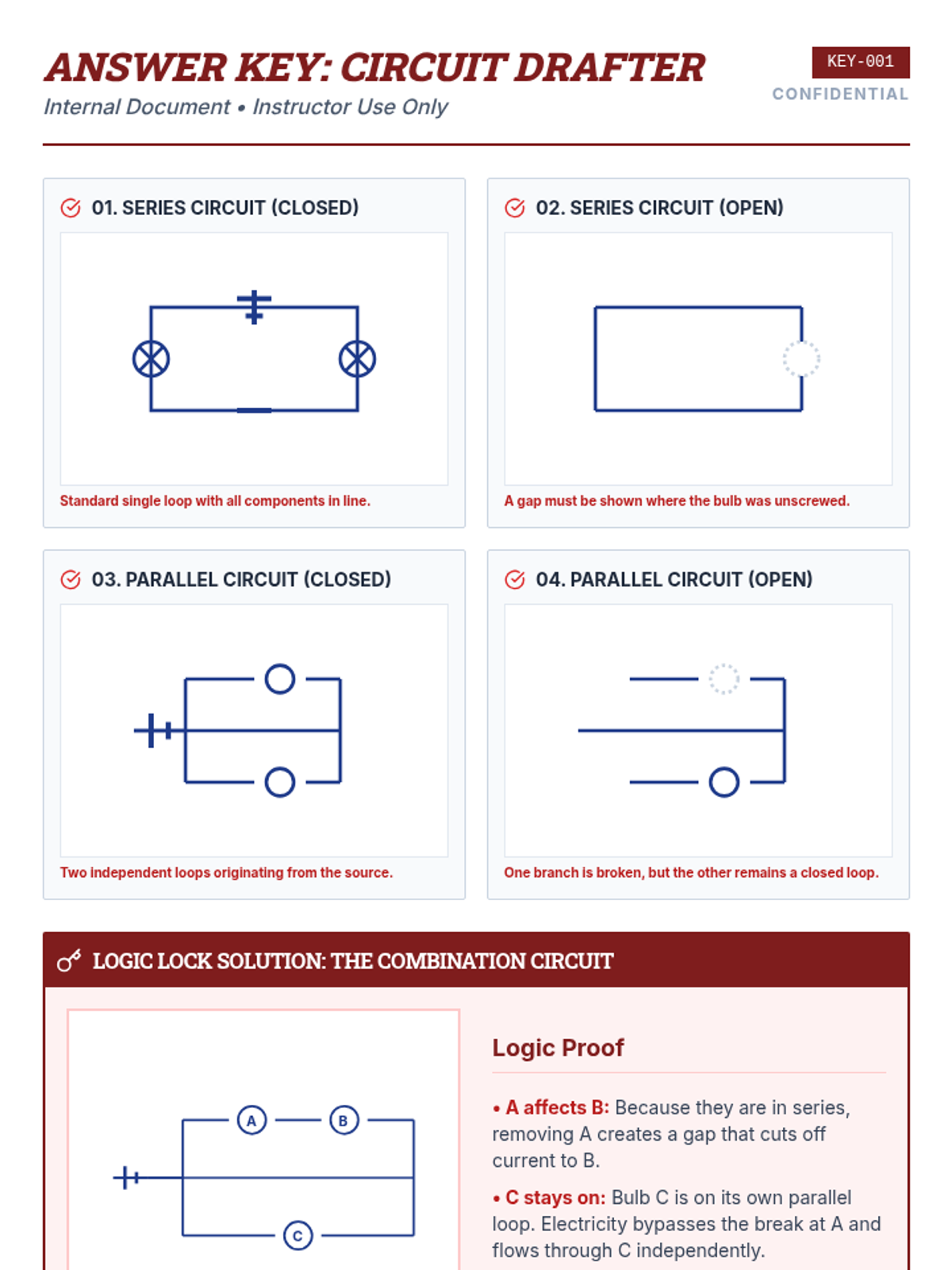 ANSWER KEY: CIRCUIT DRAFTER

Internal Document • Instructor Use Only

KEY-001

CONFIDENTIAL

01. SERIES CIRCUIT (CLOSED)

Standard single loop with all components in line.

02. SERIES CIRCUIT (OPEN)

A gap must be shown where the bulb was unscrewed.

03. PARALLEL CIRCUIT (CLOSED)

Two independent loops originating from the source.

04. PARALLEL CIRCUIT (OPEN)

One branch is broken, but the other remains a closed loop.

LOGIC LOCK SOLUTION: THE COMBINATION CIRCUIT

A

B

C

Logic Proof

• A affects B: Because they are in series, removing A creates a gap that cuts off current to B.

• C stays on: Bulb C is on its own parallel loop. Electricity bypasses the break at A and flows through C independently.