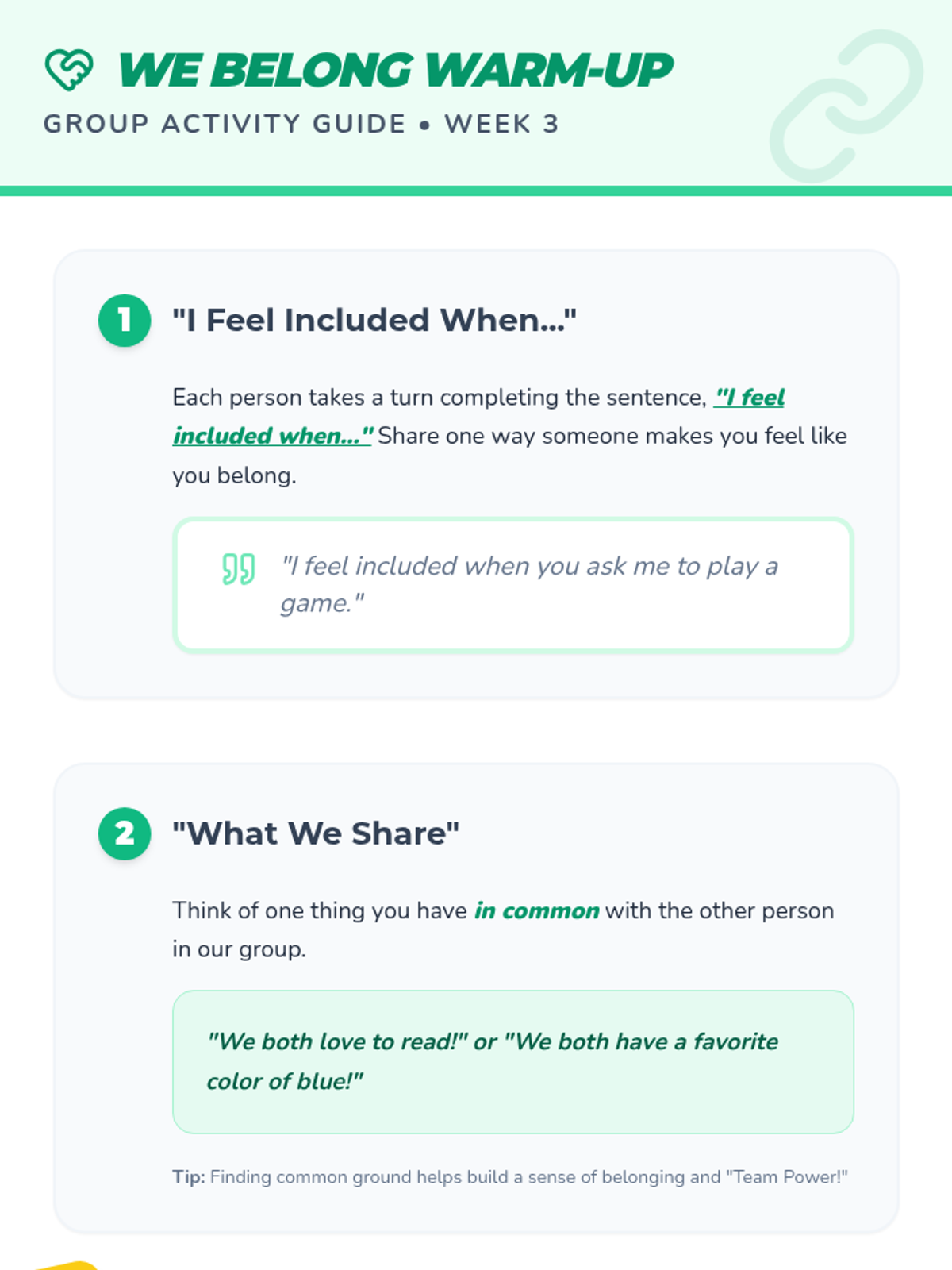 WE BELONG WARM-UP
GROUP ACTIVITY GUIDE • WEEK 3

1 "I Feel Included When..."

Each person takes a turn completing the sentence, "I feel included when..." Share one way someone makes you feel like you belong.

"I feel included when you ask me to play a game."

2 "What We Share"

Think of one thing you have in common with the other person in our group.

"We both love to read!" or "We both have a favorite color of blue!"

Tip: Finding common ground helps build a sense of belonging and "Team Power!"