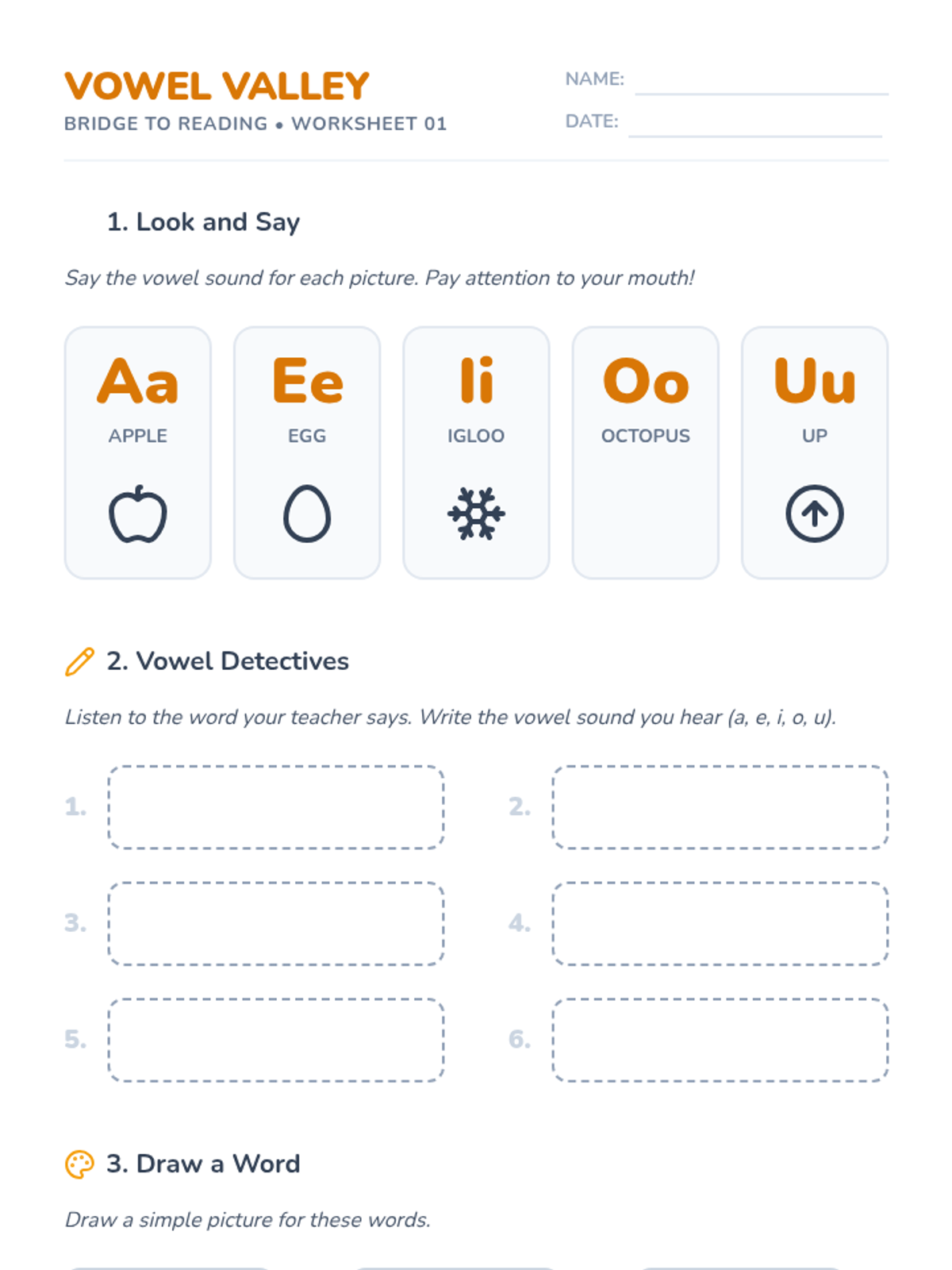 VOWEL VALLEY
BRIDGE TO READING • WORKSHEET 01

NAME:
DATE:

1. Look and Say

Say the vowel sound for each picture. Pay attention to your mouth!

Aa
APPLE

Ee
EGG

Ii
IGLOO

Oo
OCTOPUS

Uu
UP

2. Vowel Detectives

Listen to the word your teacher says. Write the vowel sound you hear (a, e, i, o, u).

1.
2.
3.
4.
5.
6.

3. Draw a Word

Draw a simple picture for these words.