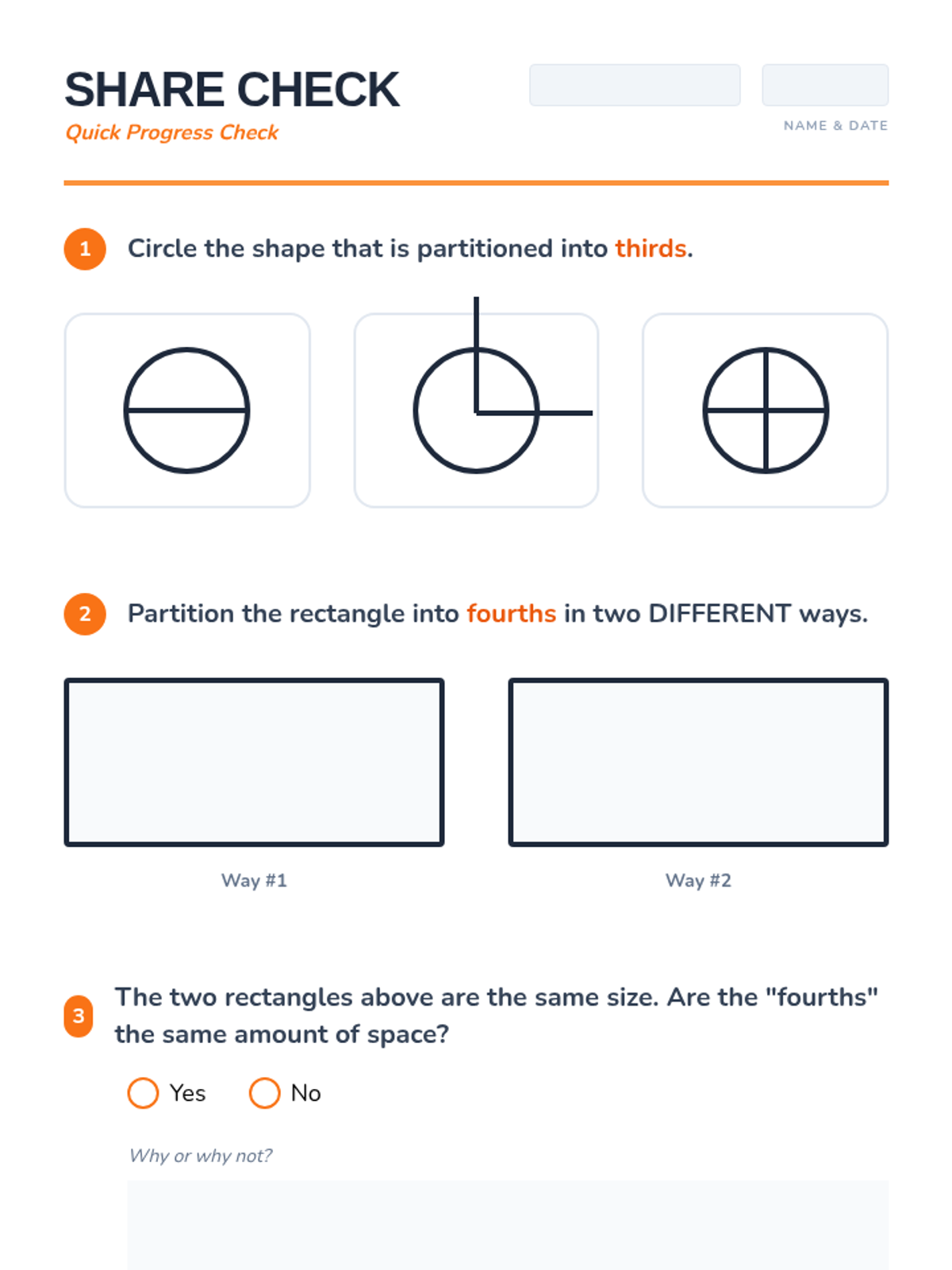 SHARE CHECK
Quick Progress Check

NAME & DATE

1 Circle the shape that is partitioned into thirds.

2 Partition the rectangle into fourths in two DIFFERENT ways.

Way #1

Way #2

3 The two rectangles above are the same size. Are the "fourths" the same amount of space?

Yes No

Why or why not?