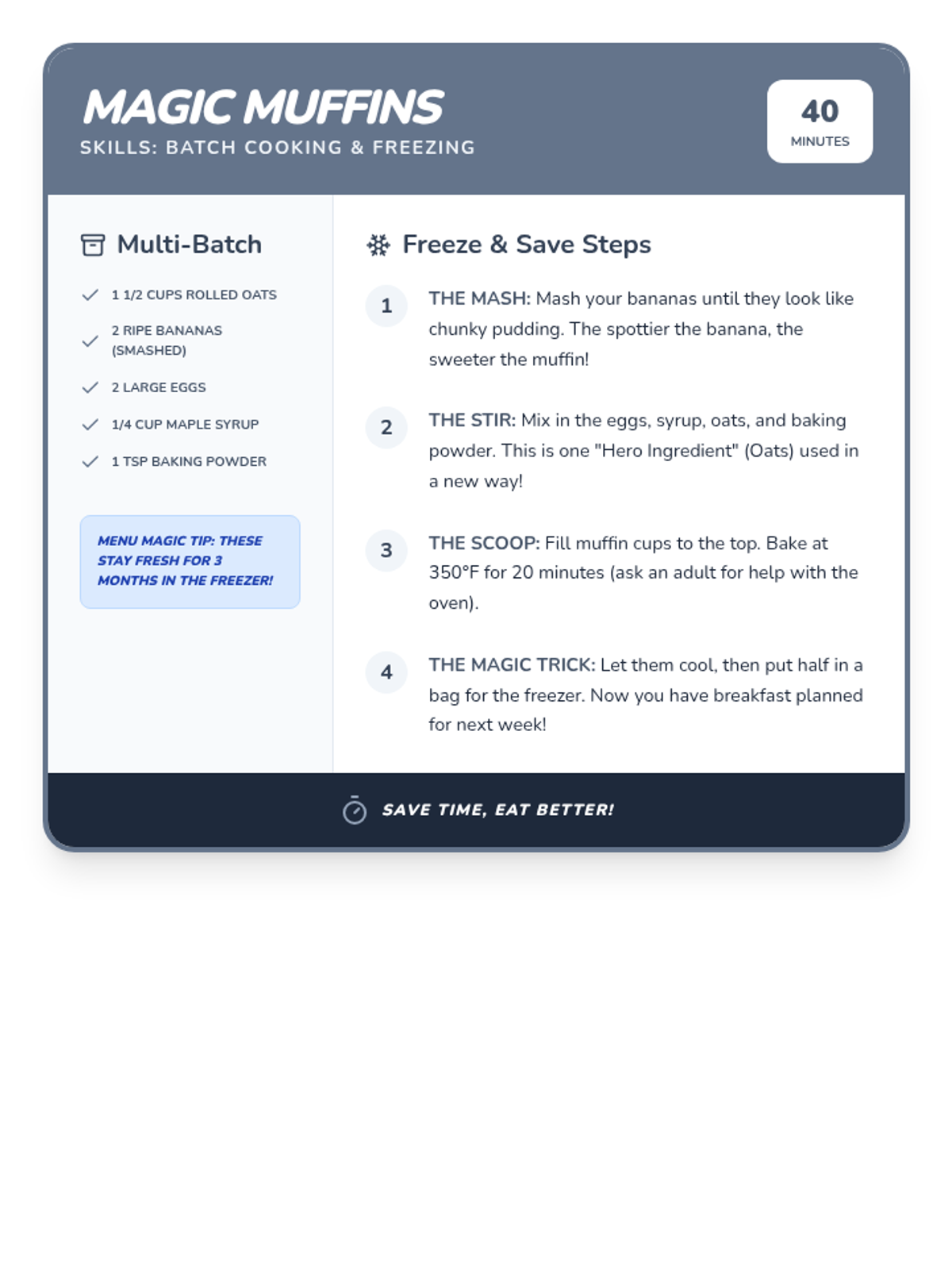 MAGIC MUFFINS
SKILLS: BATCH COOKING & FREEZING

40
MINUTES

Multi-Batch

1 1/2 CUPS ROLLED OATS
2 RIPE BANANAS (SMASHED)
2 LARGE EGGS
1/4 CUP MAPLE SYRUP
1 TSP BAKING POWDER

MENU MAGIC TIP: THESE STAY FRESH FOR 3 MONTHS IN THE FREEZER!

Freeze & Save Steps

1 THE MASH: Mash your bananas until they look like chunky pudding. The spottier the banana, the sweeter the muffin!

2 THE STIR: Mix in the eggs, syrup, oats, and baking powder. This is one "Hero Ingredient" (Oats) used in a new way!

3 THE SCOOP: Fill muffin cups to the top. Bake at 350°F for 20 minutes (ask an adult for help with the oven).

4 THE MAGIC TRICK: Let them cool, then put half in a bag for the freezer. Now you have breakfast planned for next week!

SAVE TIME, EAT BETTER!