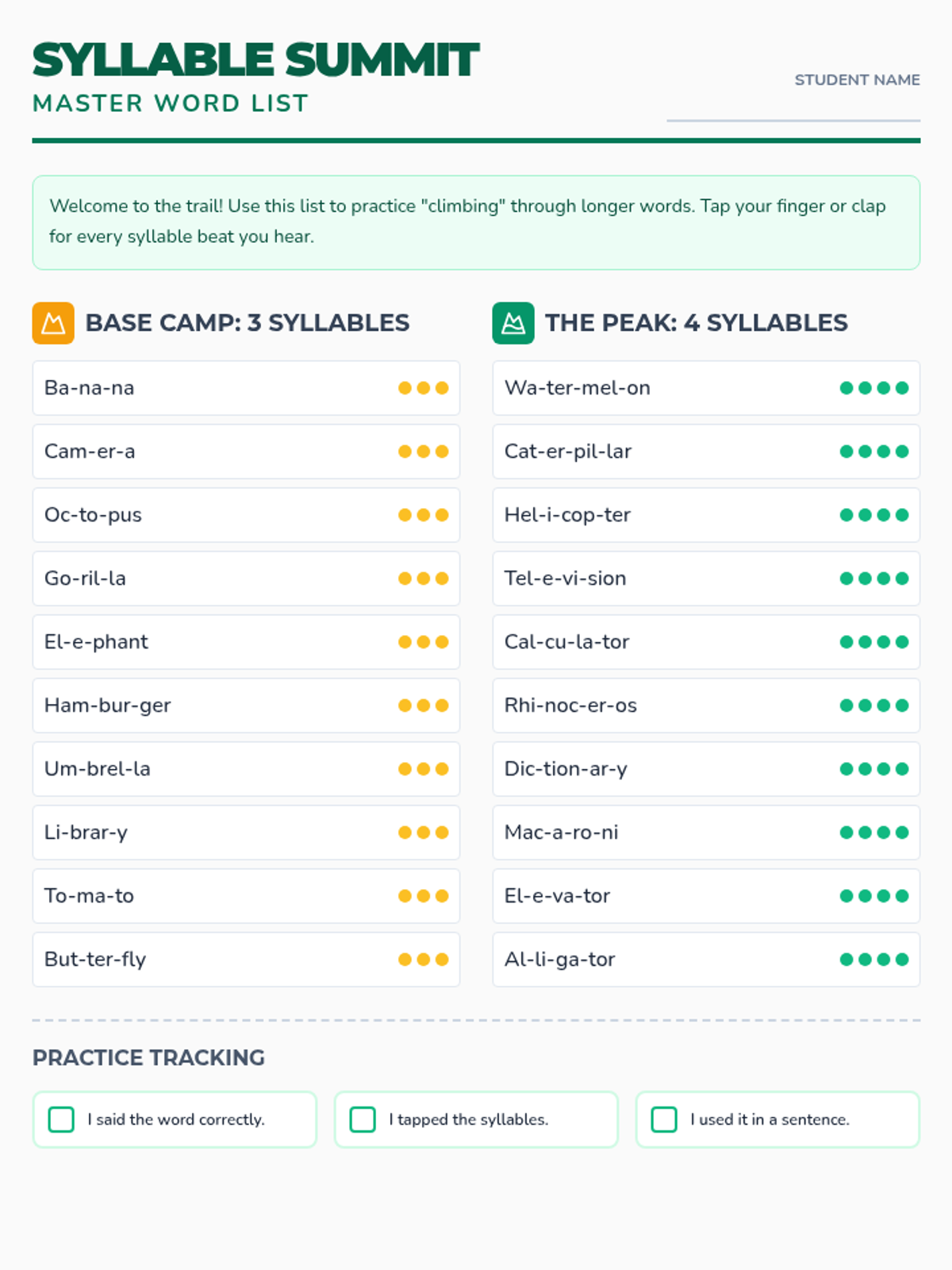 SYLLABLE SUMMIT
MASTER WORD LIST

STUDENT NAME
____

Welcome to the trail! Use this list to practice "climbing" through longer words. Tap your finger or clap for every syllable beat you hear.

BASE CAMP: 3 SYLLABLES

Ba-na-na
Cam-er-a
Oc-to-pus
Go-ril-la
El-e-phant
Ham-bur-ger
Um-brel-la
Li-brar-y
To-ma-to
But-ter-fly

THE PEAK: 4 SYLLABLES

Wa-ter-mel-on
Cat-er-pil-lar
Hel-i-cop-ter
Tel-e-vi-sion
Cal-cu-la-tor
Rhi-noc-er-os
Dic-tion-ar-y
Mac-a-ro-ni
El-e-va-tor
Al-li-ga-tor

PRACTICE TRACKING

☐ I said the word correctly.

☐ I tapped the syllables.

☐ I used it in a sentence.