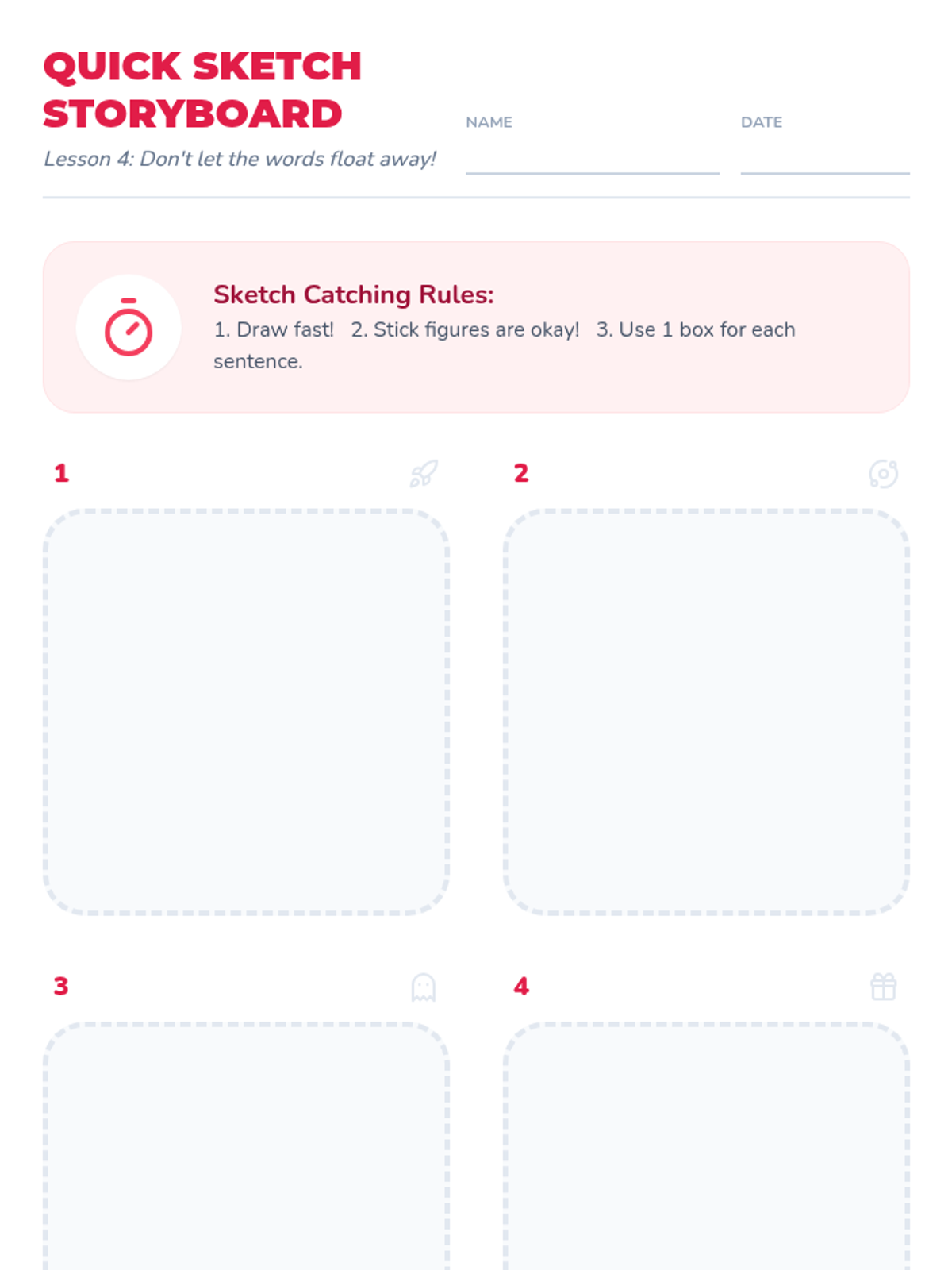 QUICK SKETCH STORYBOARD

Lesson 4: Don't let the words float away!

NAME

DATE

Sketch Catching Rules:

1. Draw fast! 2. Stick figures are okay! 3. Use 1 box for each sentence.

1

2

3

4