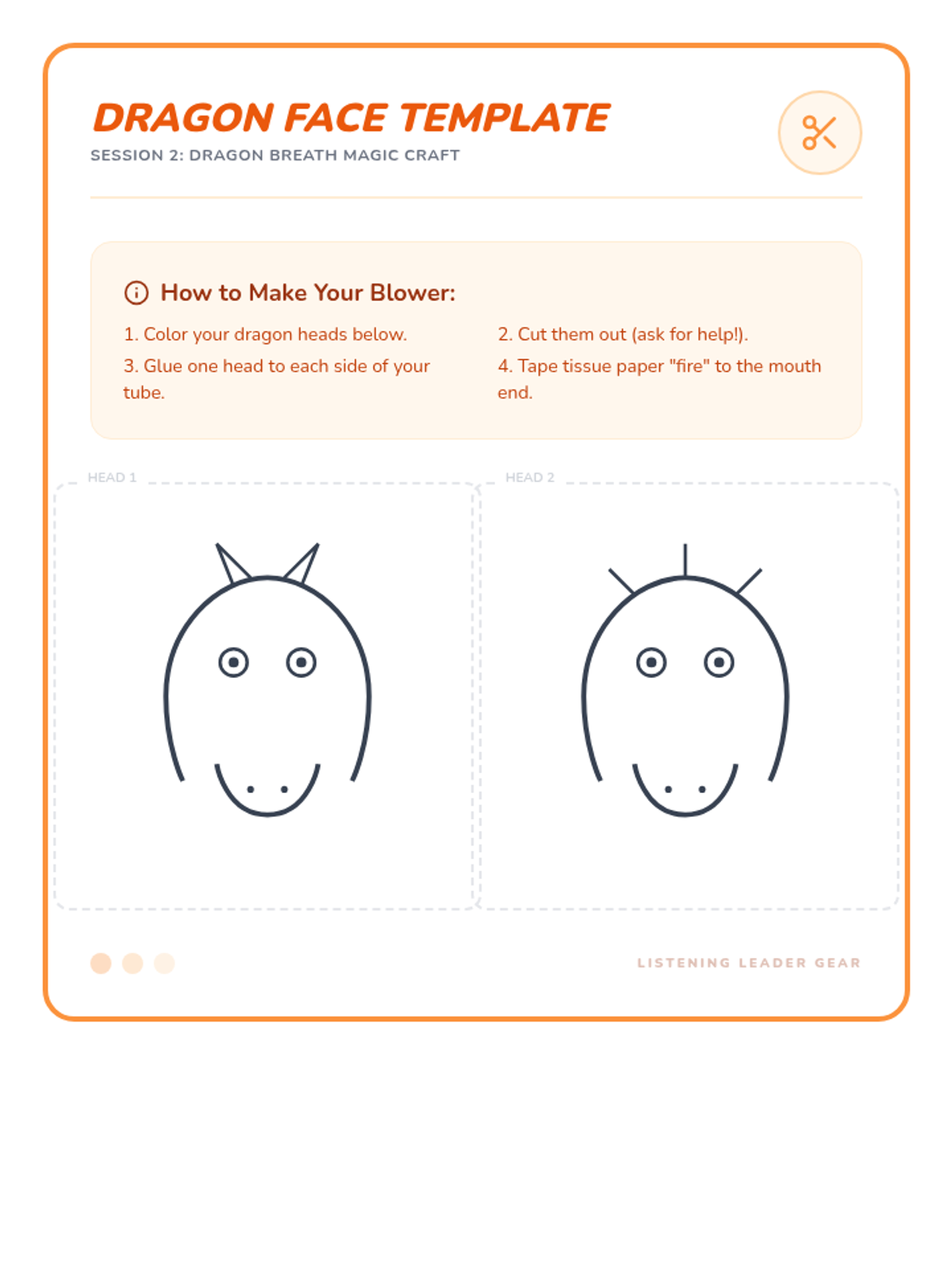 DRAGON FACE TEMPLATE
SESSION 2: DRAGON BREATH MAGIC CRAFT

How to Make Your Blower:

1. Color your dragon heads below.

2. Cut them out (ask for help!).

3. Glue one head to each side of your tube.

4. Tape tissue paper "fire" to the mouth end.

HEAD 1

HEAD 2

LISTENING LEADER GEAR