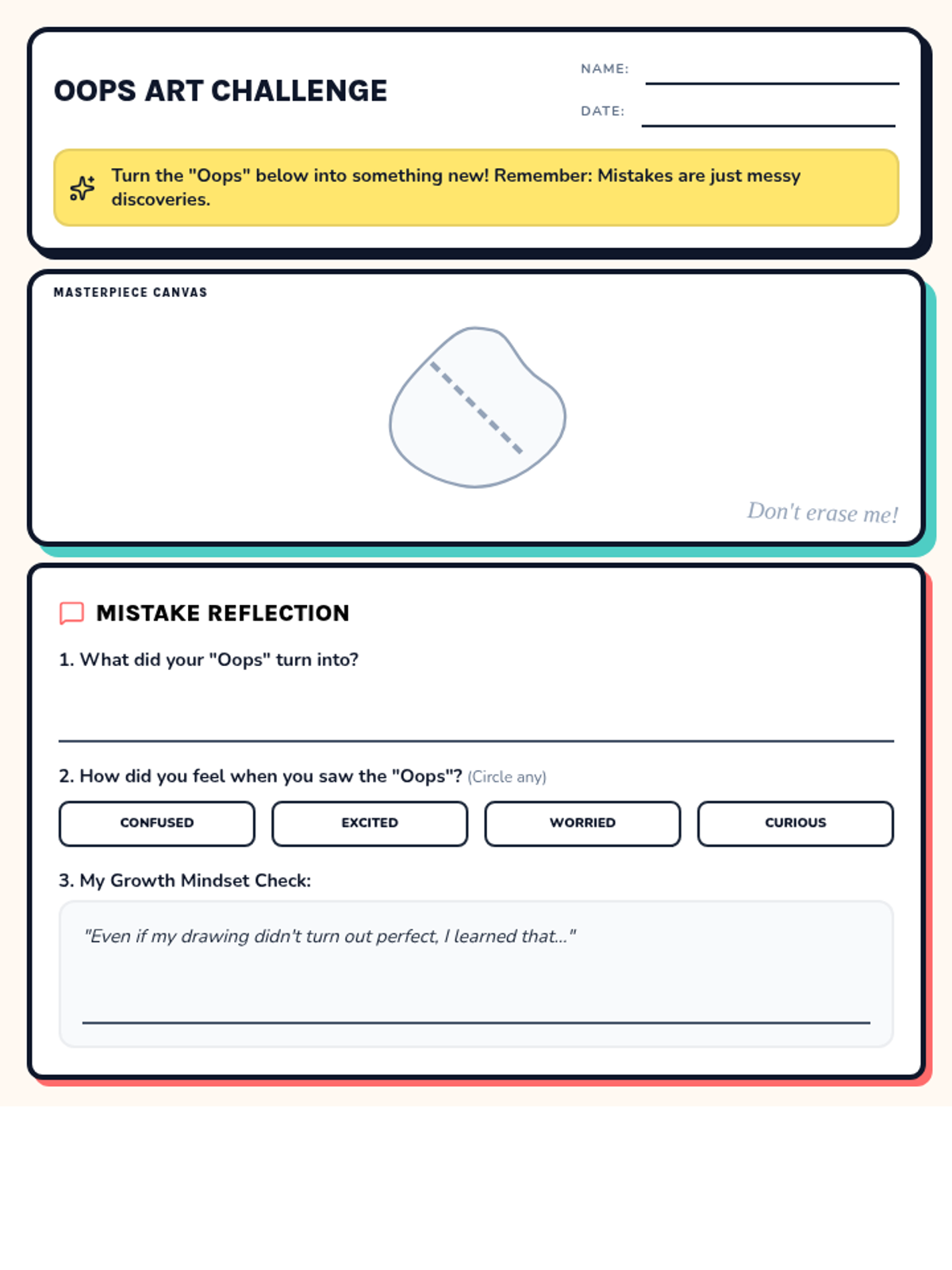 OOPS ART CHALLENGE

NAME:

DATE:

Turn the "Oops" below into something new! Remember: Mistakes are just messy discoveries.

MASTERPIECE CANVAS

Don't erase me!

MISTAKE REFLECTION

1. What did your "Oops" turn into?

2. How did you feel when you saw the "Oops"? (Circle any)

CONFUSED

EXCITED

WORRIED

CURIOUS

3. My Growth Mindset Check:

"Even if my drawing didn't turn out perfect, I learned that..."