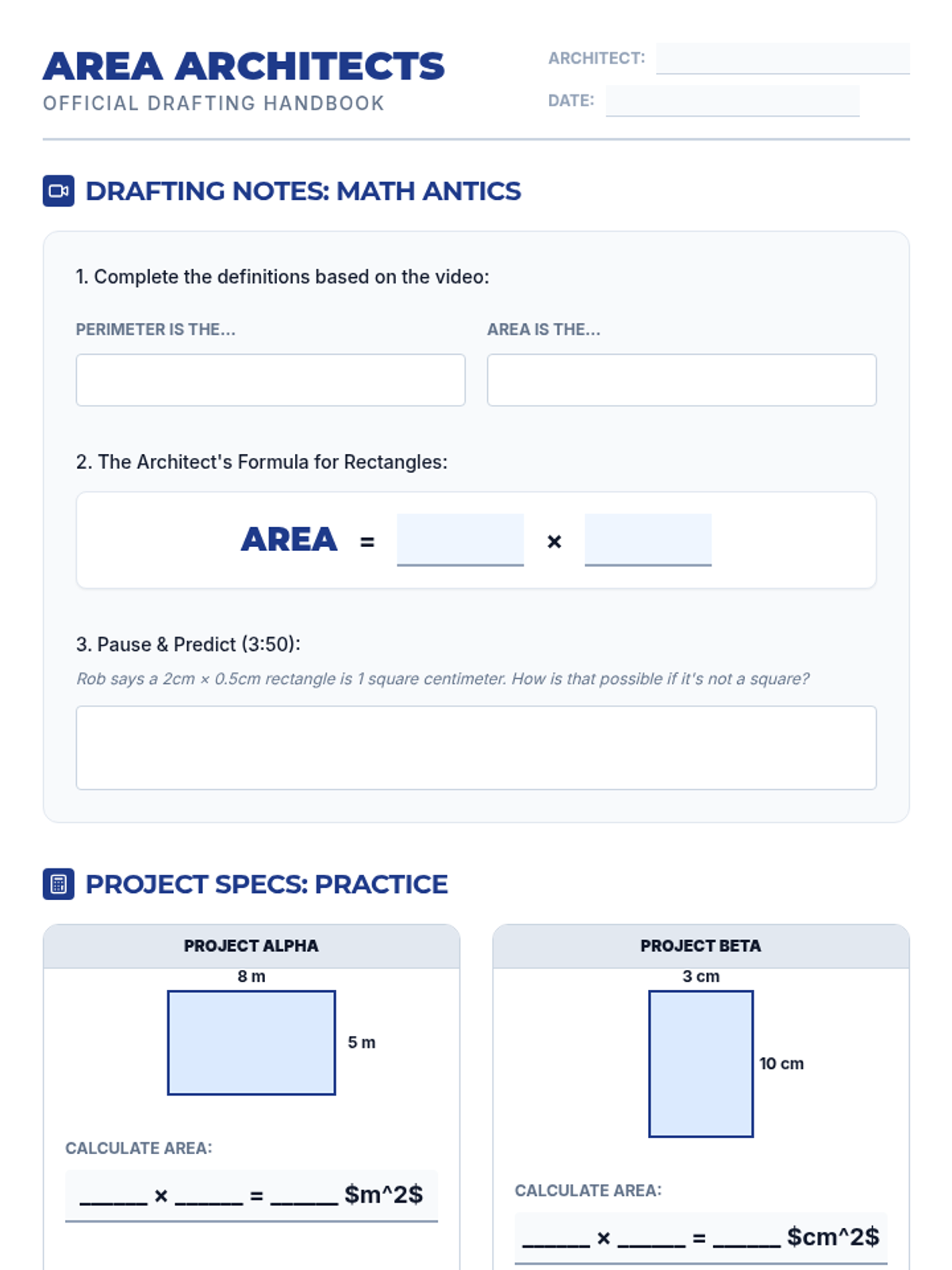 AREA ARCHITECTS
OFFICIAL DRAFTING HANDBOOK

ARCHITECT:
DATE:

DRAFTING NOTES: MATH ANTICS

1. Complete the definitions based on the video:

PERIMETER IS THE...

AREA IS THE...

2. The Architect's Formula for Rectangles:

AREA = × 

3. Pause & Predict (3:50):

Rob says a 2cm × 0.5cm rectangle is 1 square centimeter. How is that possible if it's not a square?

PROJECT SPECS: PRACTICE

PROJECT ALPHA

8 m

5 m

CALCULATE AREA:

_____ × _____ = _____ \$m^2\$

PROJECT BETA

3 cm

10 cm

CALCULATE AREA:

_____ × _____ = _____ \$cm^2\$