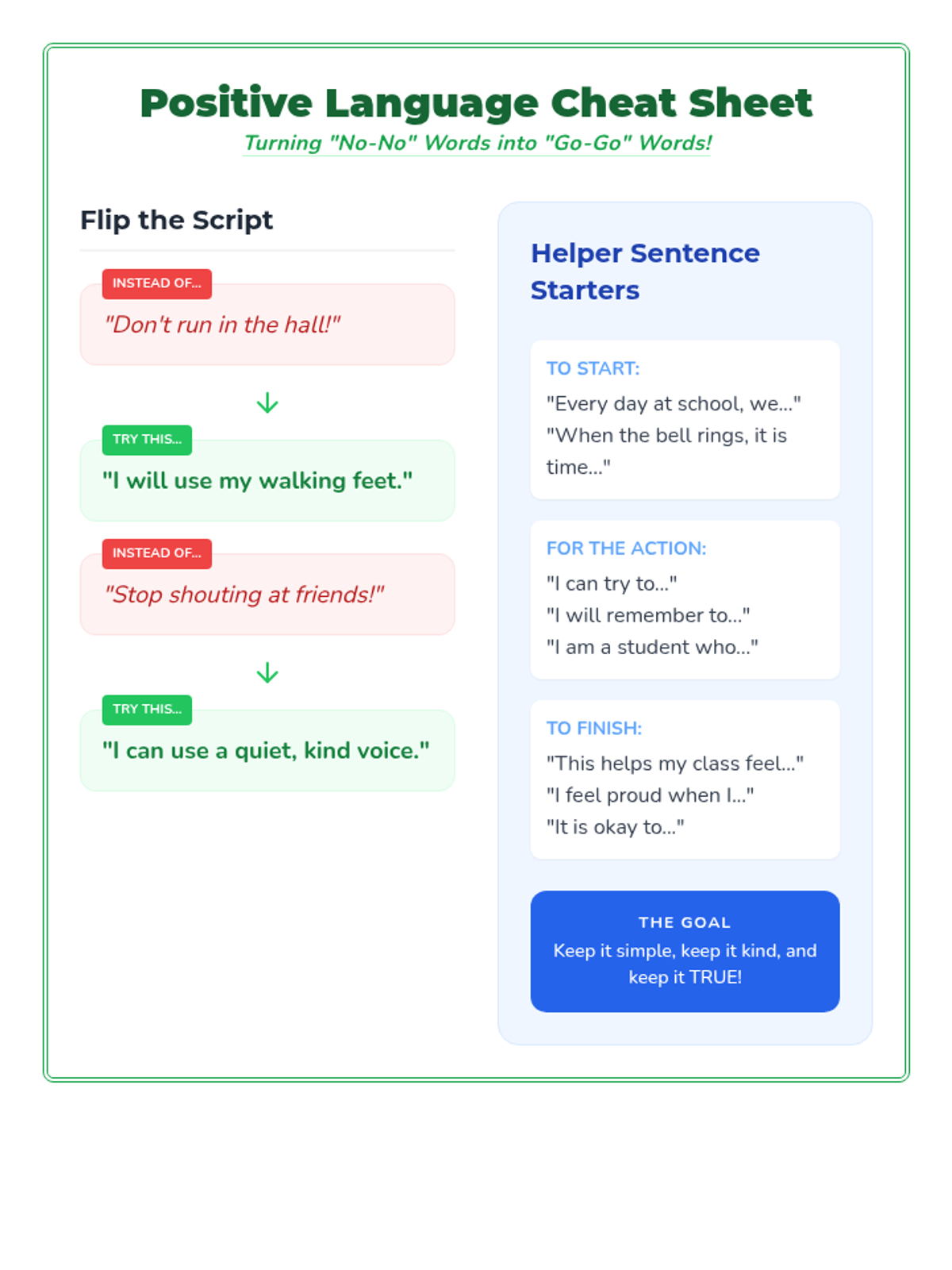 Positive Language Cheat Sheet

Turning "No-No" Words into "Go-Go" Words!

Flip the Script

INSTEAD OF...

"Don't run in the hall!"

↓

TRY THIS...

"I will use my walking feet."

INSTEAD OF...

"Stop shouting at friends!"

↓

TRY THIS...

"I can use a quiet, kind voice."

Helper Sentence Starters

TO START:

"Every day at school, we..."
"When the bell rings, it is time..."

FOR THE ACTION:

"I can try to..."
"I will remember to..."
"I am a student who..."

TO FINISH:

"This helps my class feel..."
"I feel proud when I..."
"It is okay to..."

THE GOAL

Keep it simple, keep it kind, and keep it TRUE!