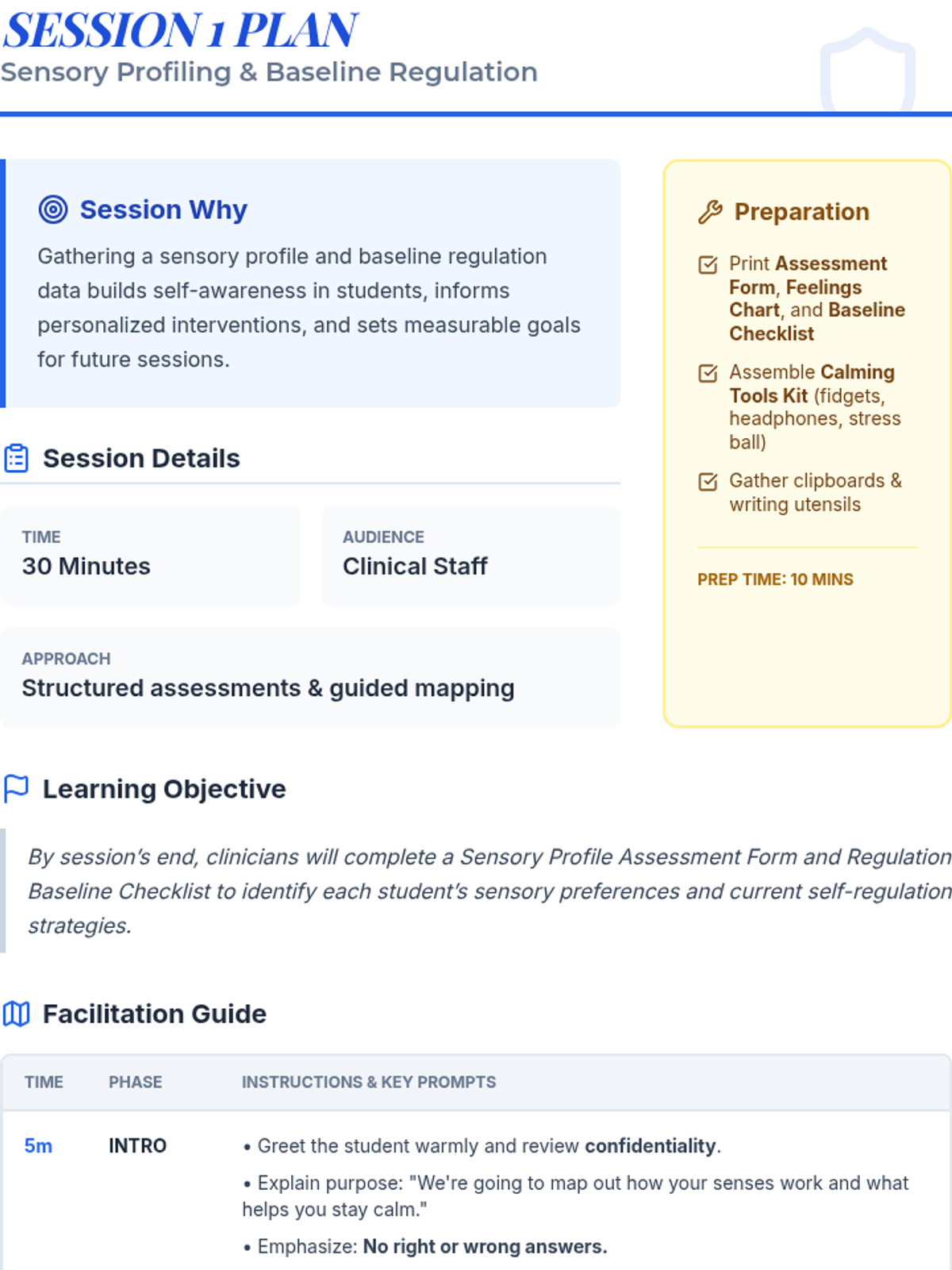 SESSION 1 PLAN
Sensory Profiling & Baseline Regulation

Session Why

Gathering a sensory profile and baseline regulation data builds self-awareness in students, informs personalized interventions, and sets measurable goals for future sessions.

Session Details

TIME
30 Minutes

AUDIENCE
Clinical Staff

APPROACH
Structured assessments & guided mapping

Preparation

☑ Print Assessment Form, Feelings Chart, and Baseline Checklist

☑ Assemble Calming Tools Kit (fidgets, headphones, stress ball)

☑ Gather clipboards & writing utensils

PREP TIME: 10 MINS

Learning Objective

By session's end, clinicians will complete a Sensory Profile Assessment Form and Regulation Baseline Checklist to identify each student's sensory preferences and current self-regulation strategies.

Facilitation Guide

| TIME | PHASE | INSTRUCTIONS & KEY PROMPTS |
|---|---|---|
| 5m | INTRO | • Greet the student warmly and review confidentiality. • Explain purpose: "We're going to map out how your senses work and what helps you stay calm." • Emphasize: No right or wrong answers. |