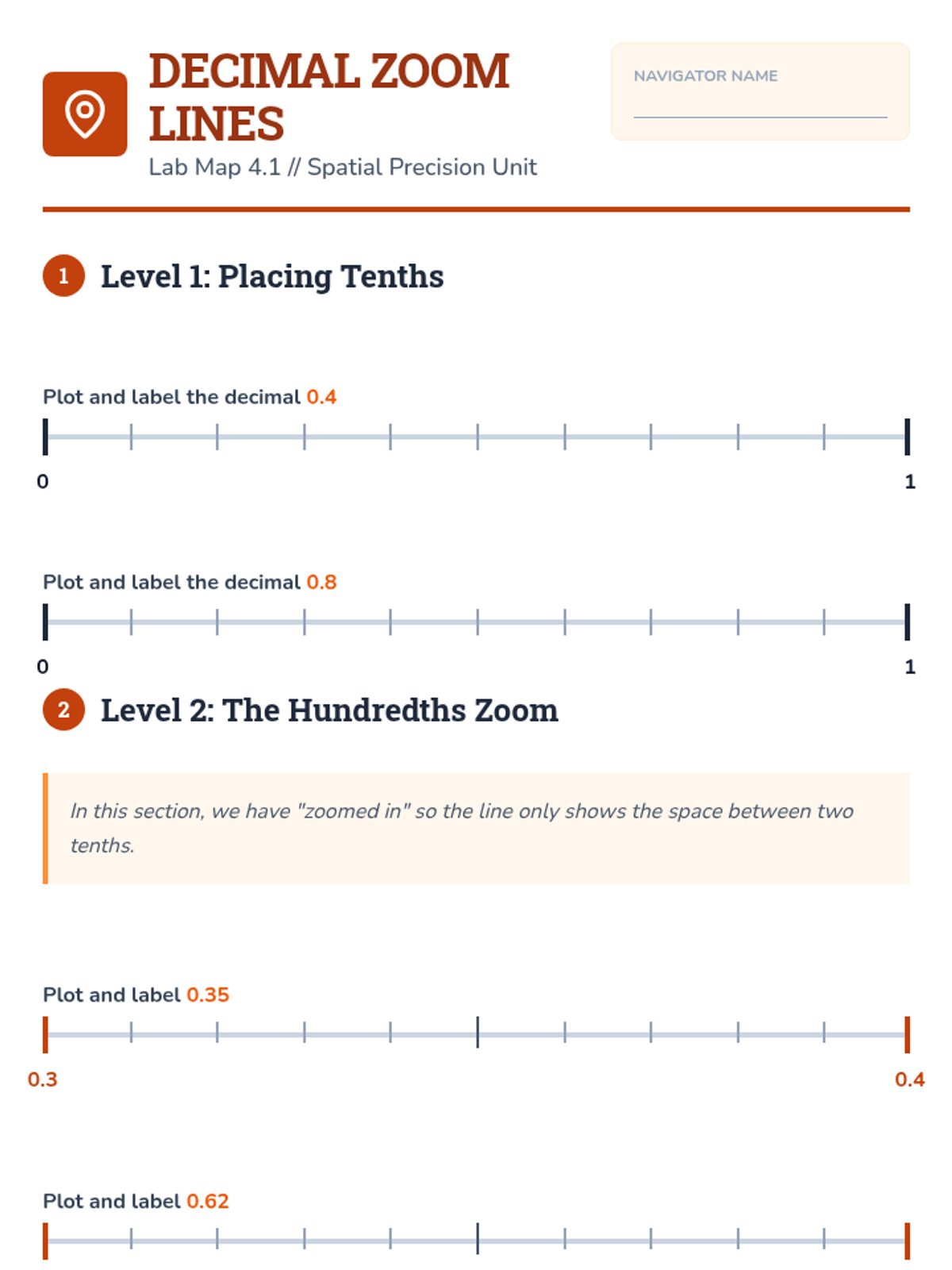 DECIMAL ZOOM LINES
Lab Map 4.1 // Spatial Precision Unit

NAVIGATOR NAME

1 Level 1: Placing Tenths

Plot and label the decimal 0.4

0
1

Plot and label the decimal 0.8

0
1

2 Level 2: The Hundredths Zoom

In this section, we have "zoomed in" so the line only shows the space between two tenths.

Plot and label 0.35

0.3
0.4

Plot and label 0.62