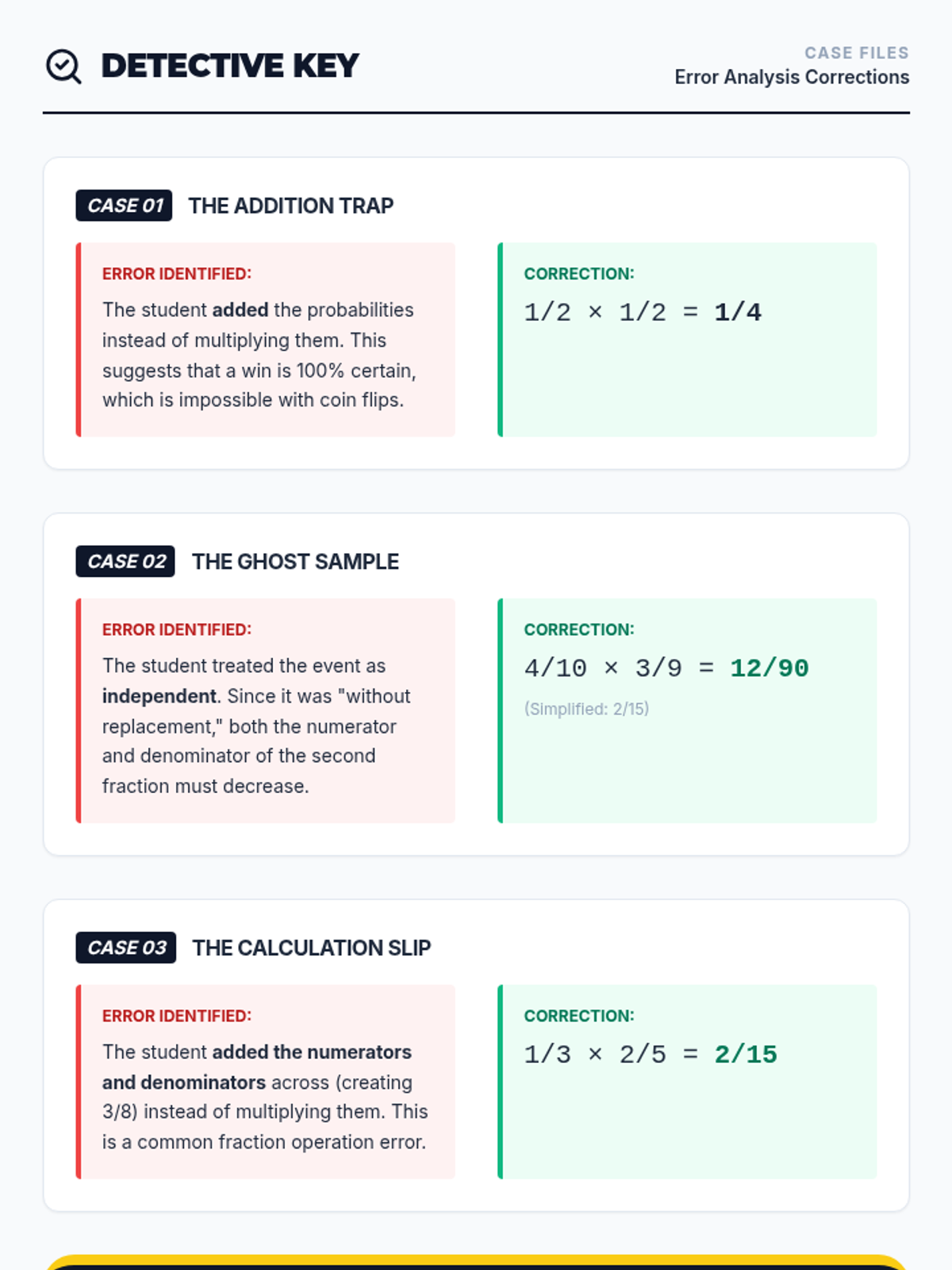 DETECTIVE KEY

CASE FILES
Error Analysis Corrections

CASE 01 THE ADDITION TRAP

ERROR IDENTIFIED:

The student added the probabilities instead of multiplying them. This suggests that a win is 100% certain, which is impossible with coin flips.

CORRECTION:

$1/2 \times 1/2 = 1/4$

CASE 02 THE GHOST SAMPLE

ERROR IDENTIFIED:

The student treated the event as independent. Since it was "without replacement," both the numerator and denominator of the second fraction must decrease.

CORRECTION:

$4/10 \times 3/9 = 12/90$

(Simplified: 2/15)

CASE 03 THE CALCULATION SLIP

ERROR IDENTIFIED:

The student added the numerators and denominators across (creating 3/8) instead of multiplying them. This is a common fraction operation error.

CORRECTION:

$1/3 \times 2/5 = 2/15$