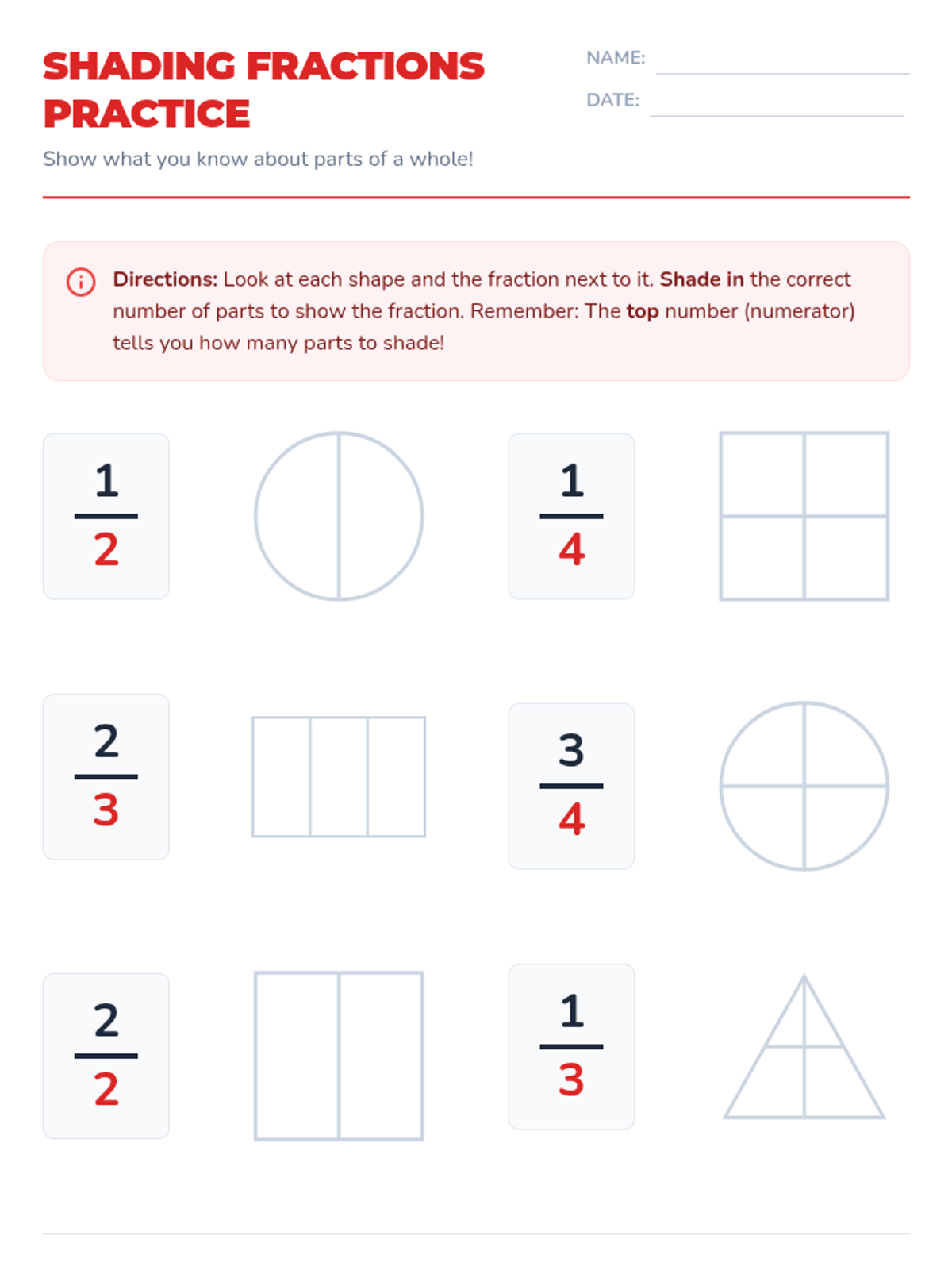 SHADING FRACTIONS PRACTICE

NAME:

DATE:

Show what you know about parts of a whole!

Directions: Look at each shape and the fraction next to it. Shade in the correct number of parts to show the fraction. Remember: The top number (numerator) tells you how many parts to shade!

$\frac{1}{2}$

$\frac{1}{4}$

$\frac{2}{3}$

$\frac{3}{4}$

$\frac{2}{2}$

$\frac{1}{3}$