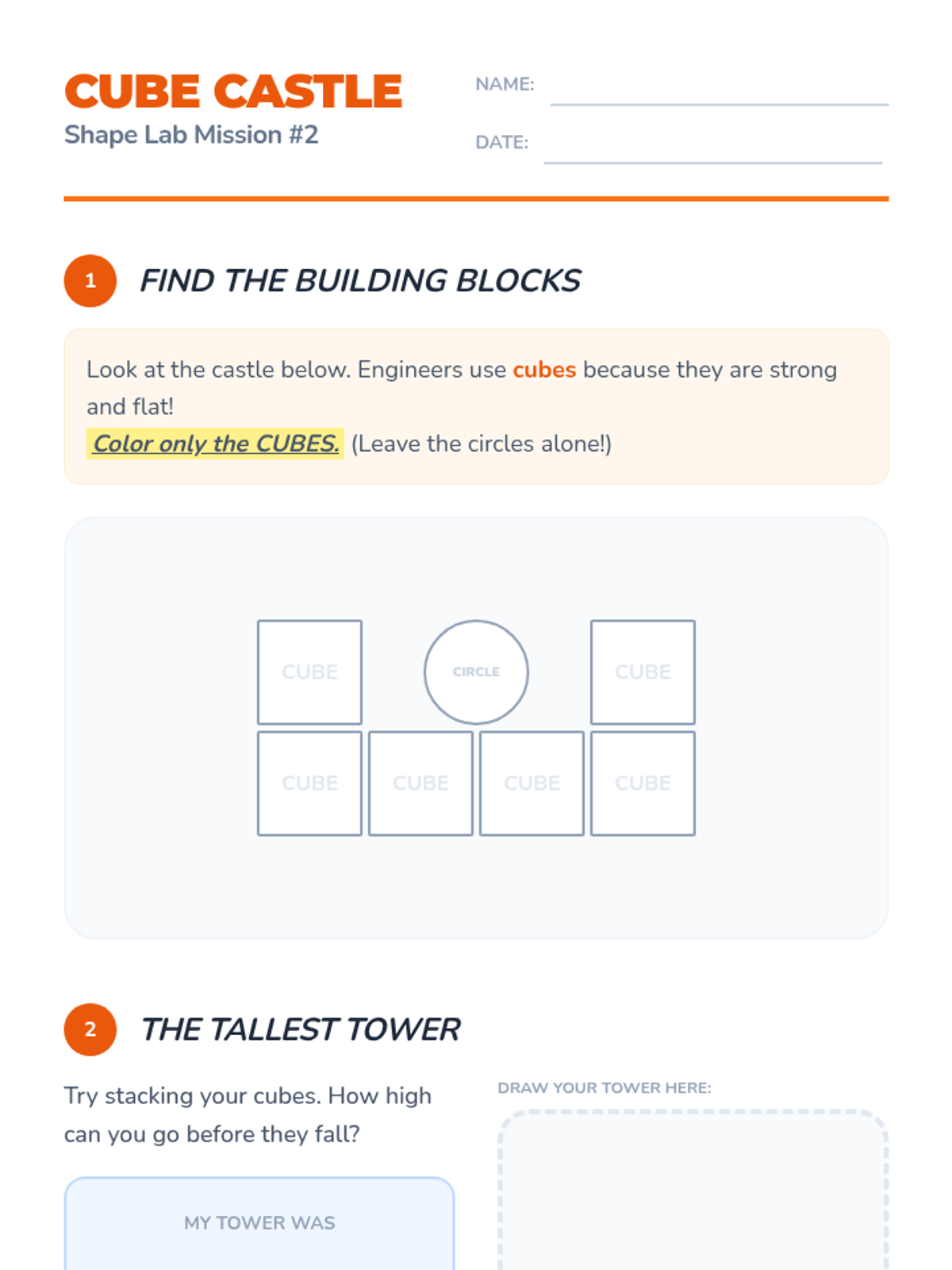 CUBE CASTLE
Shape Lab Mission #2

NAME:

DATE:

1 FIND THE BUILDING BLOCKS

Look at the castle below. Engineers use cubes because they are strong and flat!
Color only the CUBES. (Leave the circles alone!)

CUBE CIRCLE CUBE
CUBE CUBE CUBE CUBE

2 THE TALLEST TOWER

Try stacking your cubes. How high can you go before they fall?

MY TOWER WAS

DRAW YOUR TOWER HERE: