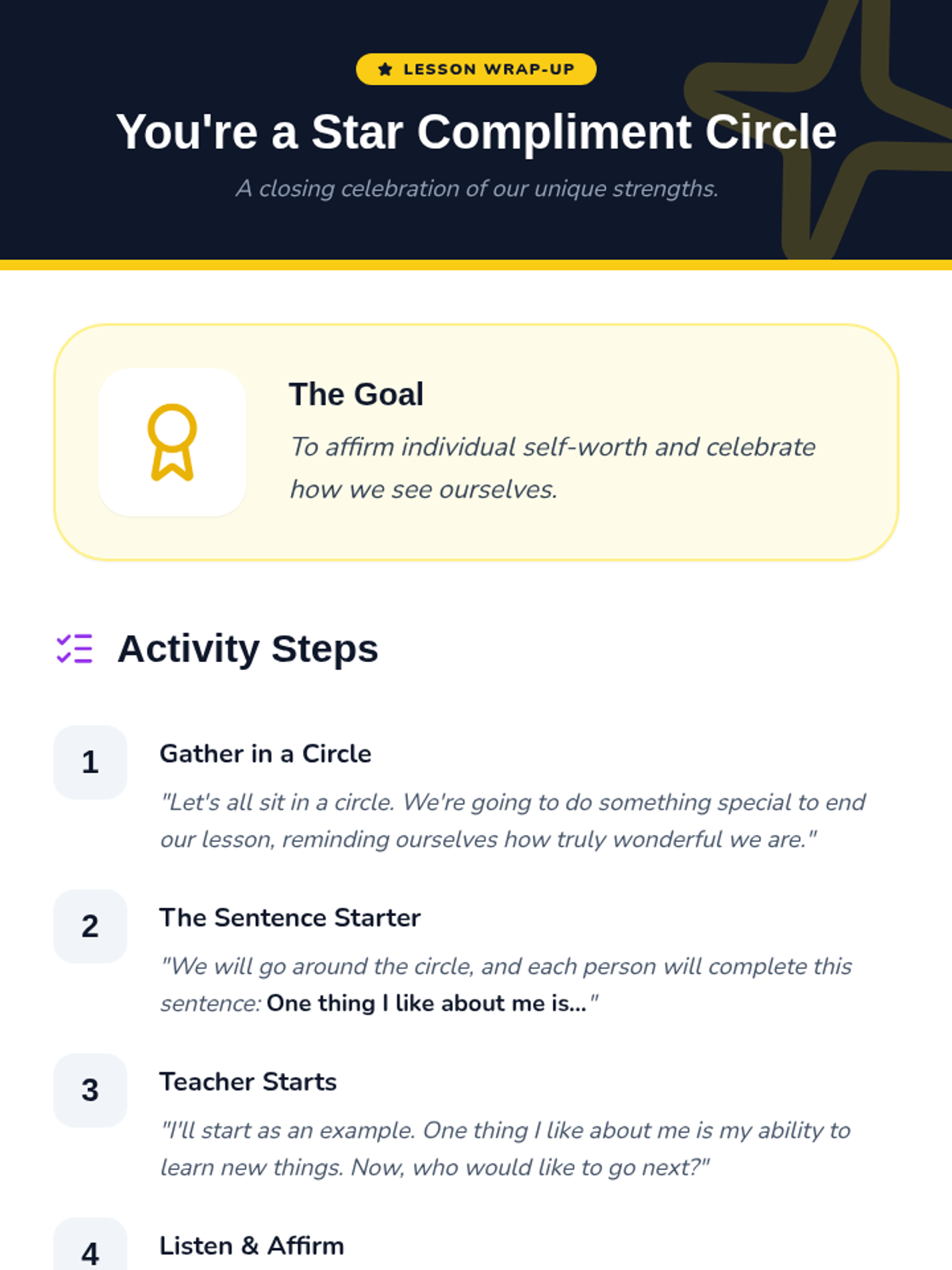 LESSON WRAP-UP

You're a Star Compliment Circle

A closing celebration of our unique strengths.

The Goal

To affirm individual self-worth and celebrate how we see ourselves.

Activity Steps

1

Gather in a Circle

"Let's all sit in a circle. We're going to do something special to end our lesson, reminding ourselves how truly wonderful we are."

2

The Sentence Starter

"We will go around the circle, and each person will complete this sentence: One thing I like about me is..."

3

Teacher Starts

"I'll start as an example. One thing I like about me is my ability to learn new things. Now, who would like to go next?"

4

Listen & Affirm