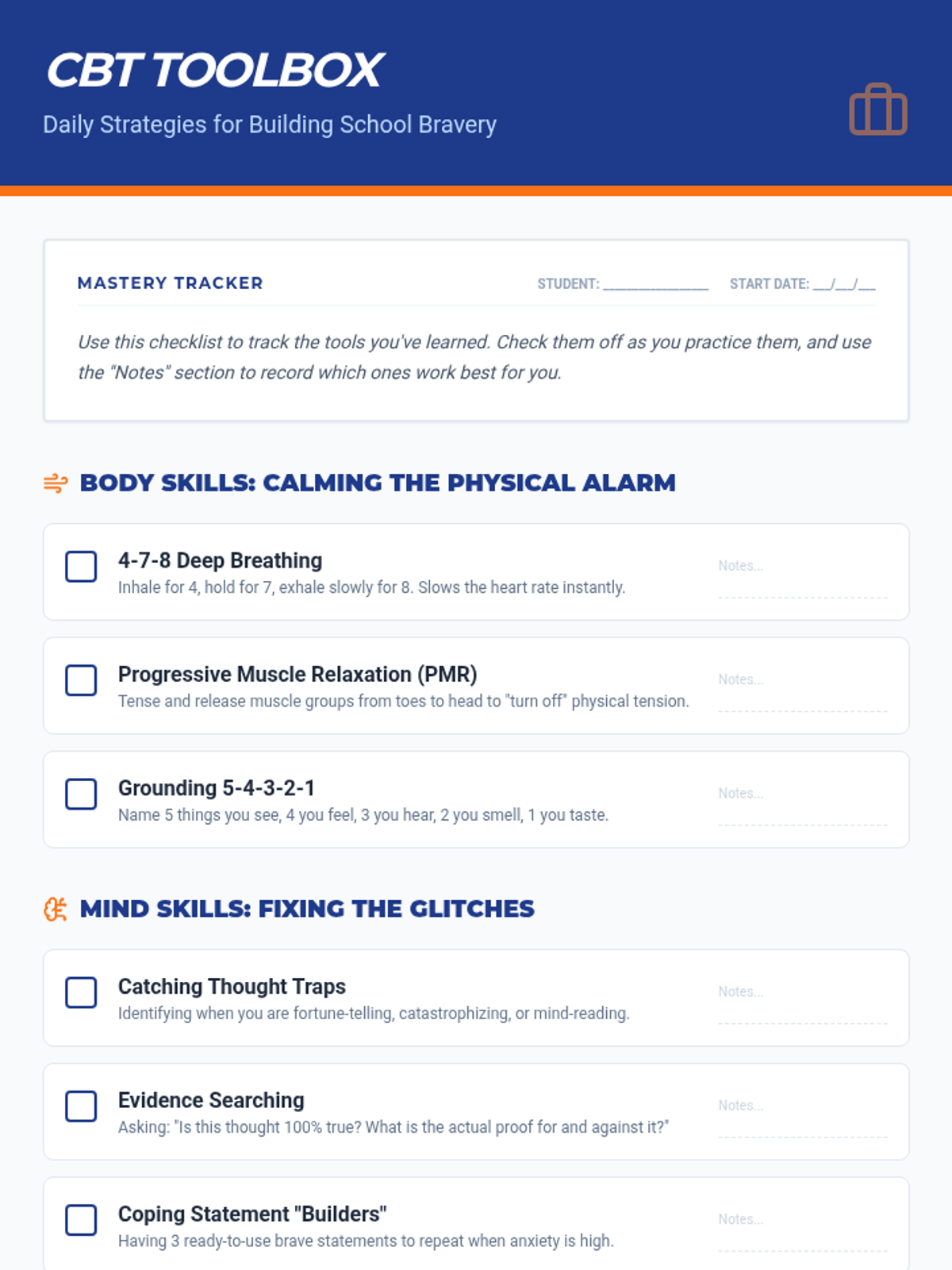 CBT TOOLBOX

Daily Strategies for Building School Bravery

MASTERY TRACKER

STUDENT: ____ START DATE: ____/____/____

Use this checklist to track the tools you've learned. Check them off as you practice them, and use the "Notes" section to record which ones work best for you.

BODY SKILLS: CALMING THE PHYSICAL ALARM

☐ 4-7-8 Deep Breathing
Inhale for 4, hold for 7, exhale slowly for 8. Slows the heart rate instantly.
Notes...

☐ Progressive Muscle Relaxation (PMR)
Tense and release muscle groups from toes to head to "turn off" physical tension.
Notes...

☐ Grounding 5-4-3-2-1
Name 5 things you see, 4 you feel, 3 you hear, 2 you smell, 1 you taste.
Notes...

MIND SKILLS: FIXING THE GLITCHES

☐ Catching Thought Traps
Identifying when you are fortune-telling, catastrophizing, or mind-reading.
Notes...

☐ Evidence Searching
Asking: "Is this thought 100% true? What is the actual proof for and against it?"
Notes...

☐ Coping Statement "Builders"
Having 3 ready-to-use brave statements to repeat when anxiety is high.
Notes...