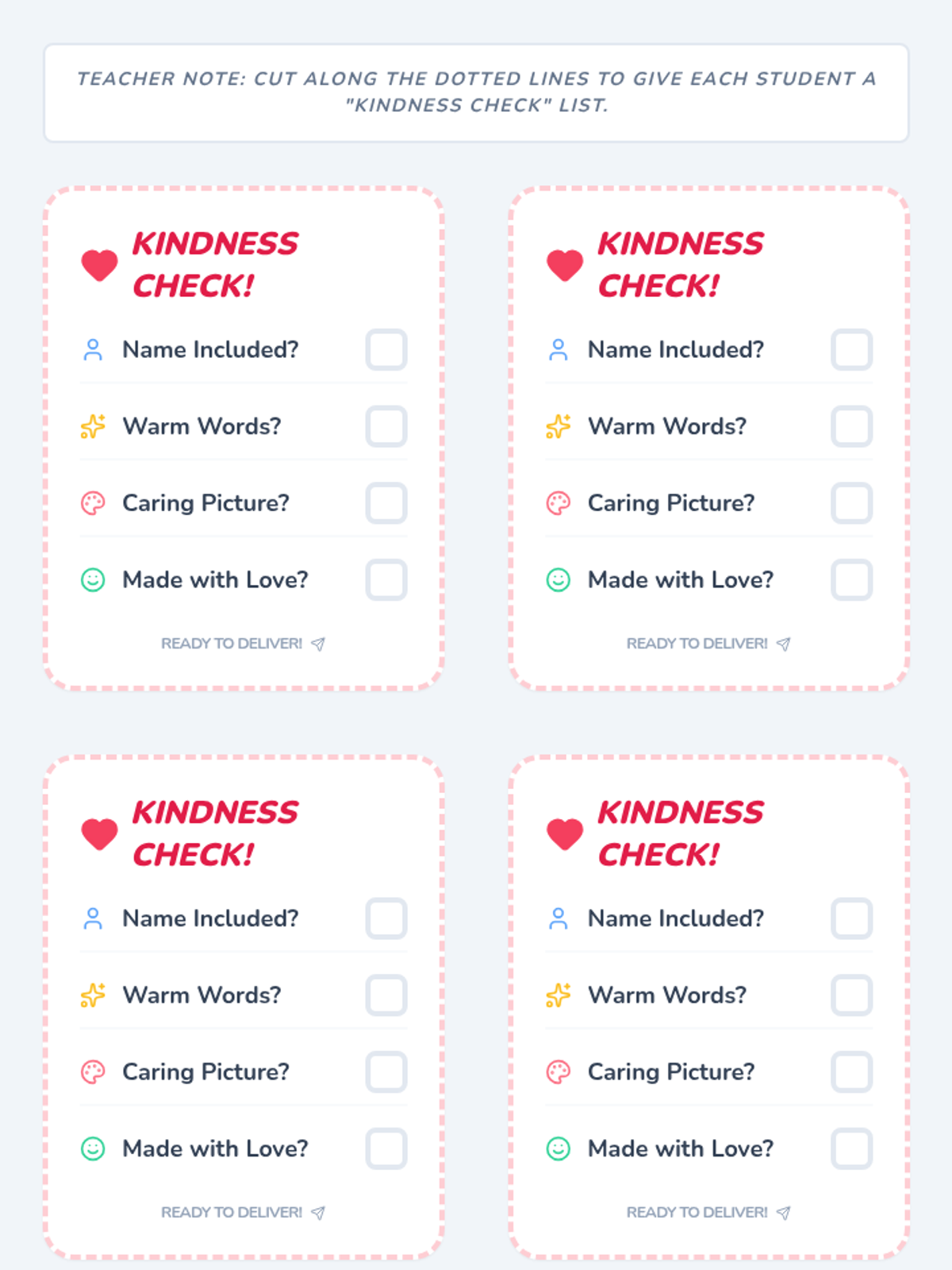 TEACHER NOTE: CUT ALONG THE DOTTED LINES TO GIVE EACH STUDENT A "KINDNESS CHECK" LIST.

KINDNESS CHECK!

Name Included? ☐

Warm Words? ☐

Caring Picture? ☐

Made with Love? ☐

READY TO DELIVER!

KINDNESS CHECK!

Name Included? ☐

Warm Words? ☐

Caring Picture? ☐

Made with Love? ☐

READY TO DELIVER!

KINDNESS CHECK!

Name Included? ☐

Warm Words? ☐

Caring Picture? ☐

Made with Love? ☐

READY TO DELIVER!

KINDNESS CHECK!

Name Included? ☐

Warm Words? ☐

Caring Picture? ☐

Made with Love? ☐

READY TO DELIVER!