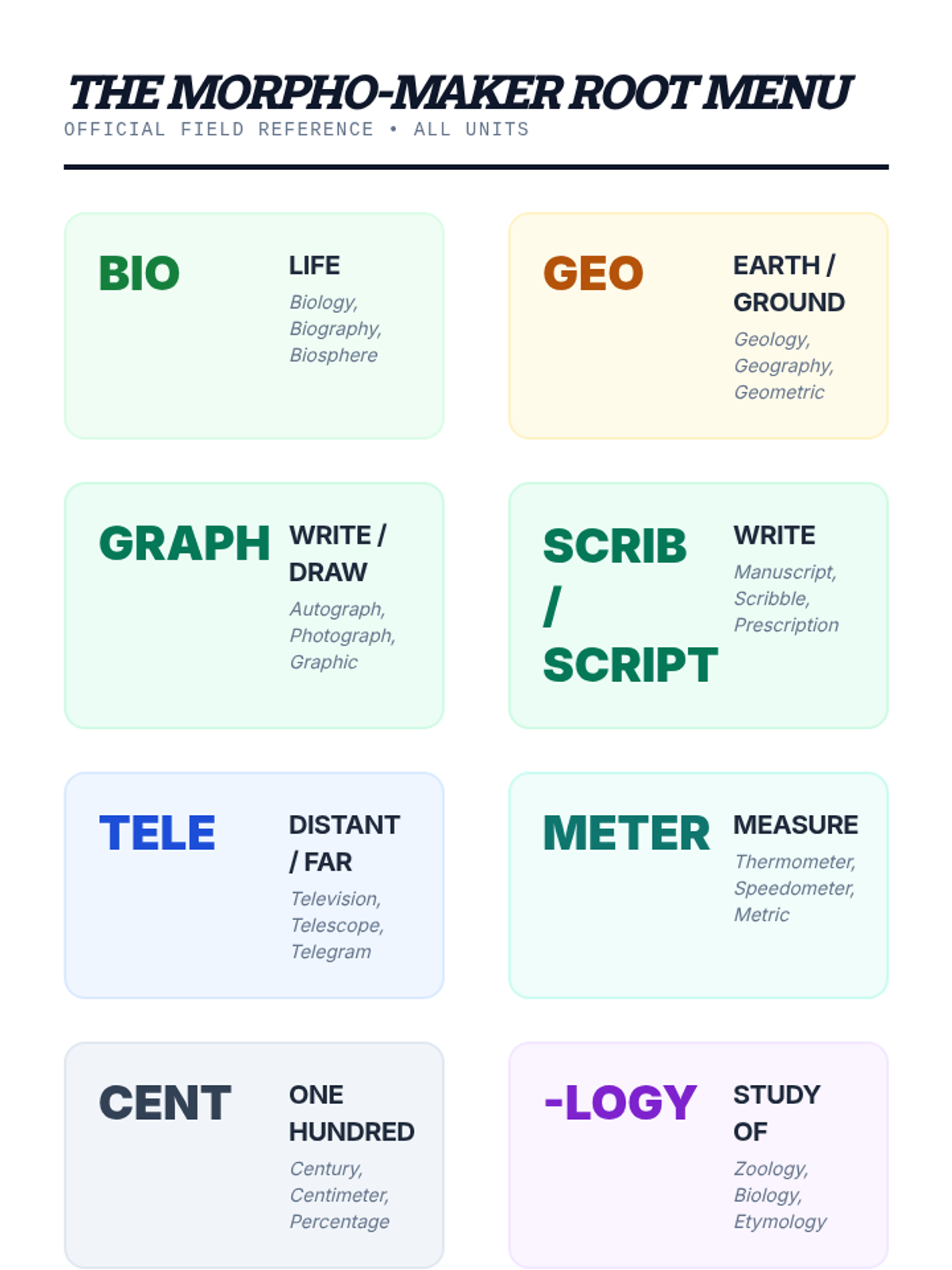 THE MORPHO-MAKER ROOT MENU
OFFICIAL FIELD REFERENCE • ALL UNITS

BIO

LIFE

Biology, Biography, Biosphere

GEO

EARTH / GROUND

Geology, Geography, Geometric

GRAPH

WRITE / DRAW

Autograph, Photograph, Graphic

SCRIB / SCRIPT

WRITE

Manuscript, Scribble, Prescription

TELE

DISTANT / FAR

Television, Telescope, Telegram

METER

MEASURE

Thermometer, Speedometer, Metric

CENT

ONE HUNDRED

Century, Centimeter, Percentage

-LOGY

STUDY OF

Zoology, Biology, Etymology