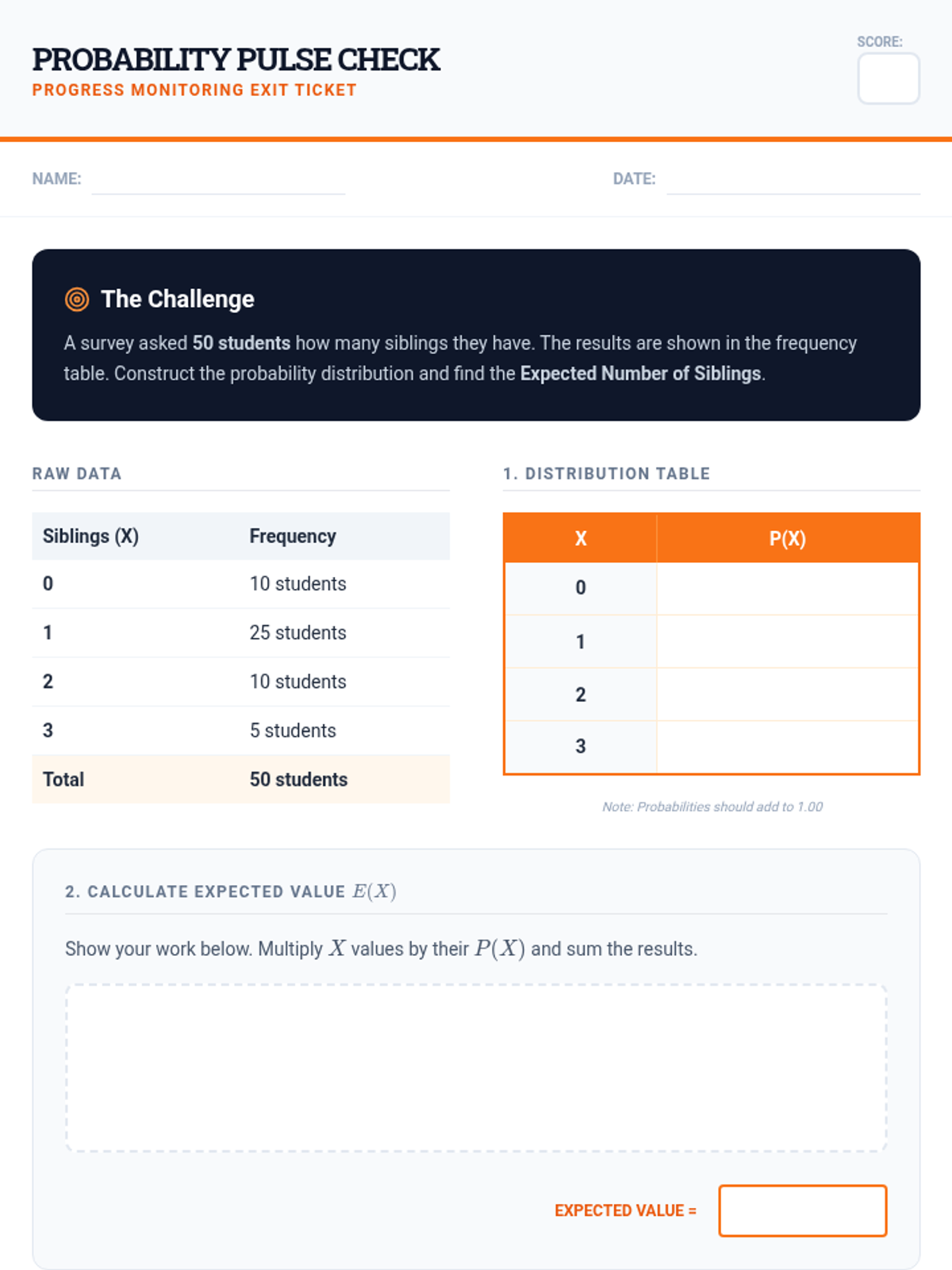 PROBABILITY PULSE CHECK
PROGRESS MONITORING EXIT TICKET

SCORE:

NAME:

DATE:

The Challenge

A survey asked 50 students how many siblings they have. The results are shown in the frequency table. Construct the probability distribution and find the Expected Number of Siblings.

RAW DATA

| Siblings (X) | Frequency |
|---|---|
| 0 | 10 students |
| 1 | 25 students |
| 2 | 10 students |
| 3 | 5 students |
| Total | 50 students |

1. DISTRIBUTION TABLE

| X | P(X) |
|---|---|
| 0 | |
| 1 | |
| 2 | |
| 3 | |

Note: Probabilities should add to 1.00

2. CALCULATE EXPECTED VALUE $E(X)$

Show your work below. Multiply $X$ values by their $P(X)$ and sum the results.

EXPECTED VALUE =