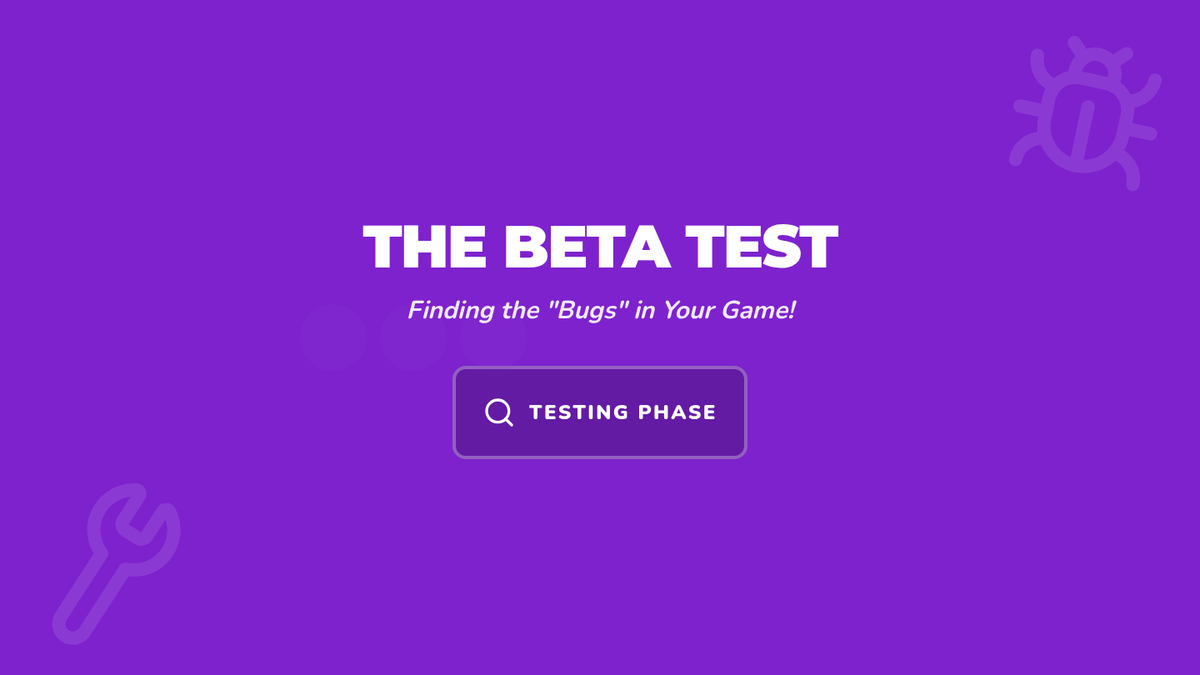 THE BETA TEST

Finding the "Bugs" in Your Game!

TESTING PHASE