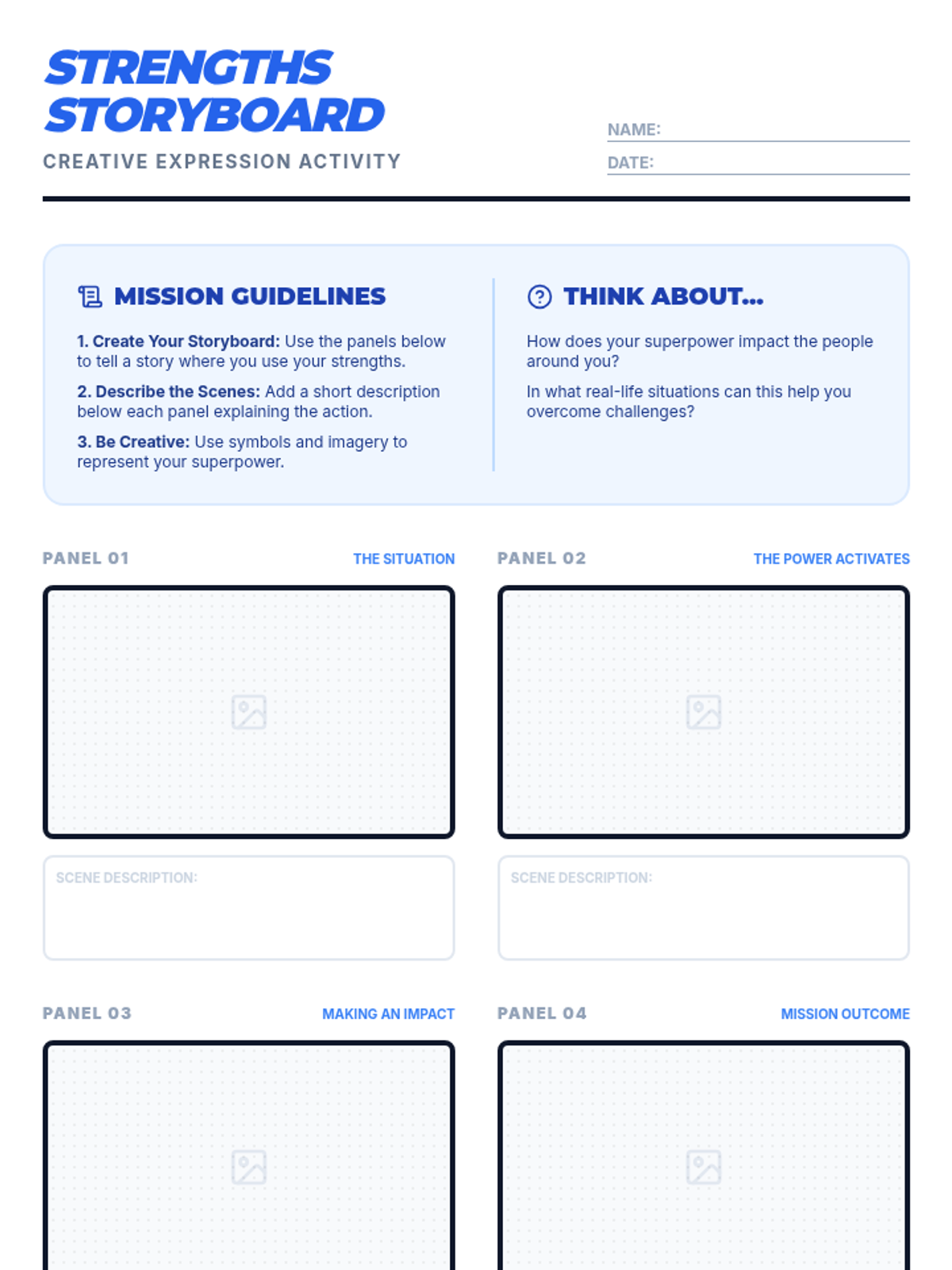 STRENGTHS STORYBOARD

CREATIVE EXPRESSION ACTIVITY

NAME:

DATE:

MISSION GUIDELINES

1. Create Your Storyboard: Use the panels below to tell a story where you use your strengths.

2. Describe the Scenes: Add a short description below each panel explaining the action.

3. Be Creative: Use symbols and imagery to represent your superpower.

THINK ABOUT...

How does your superpower impact the people around you?

In what real-life situations can this help you overcome challenges?

PANEL 01 THE SITUATION

SCENE DESCRIPTION:

PANEL 02 THE POWER ACTIVATES

SCENE DESCRIPTION:

PANEL 03 MAKING AN IMPACT

PANEL 04 MISSION OUTCOME