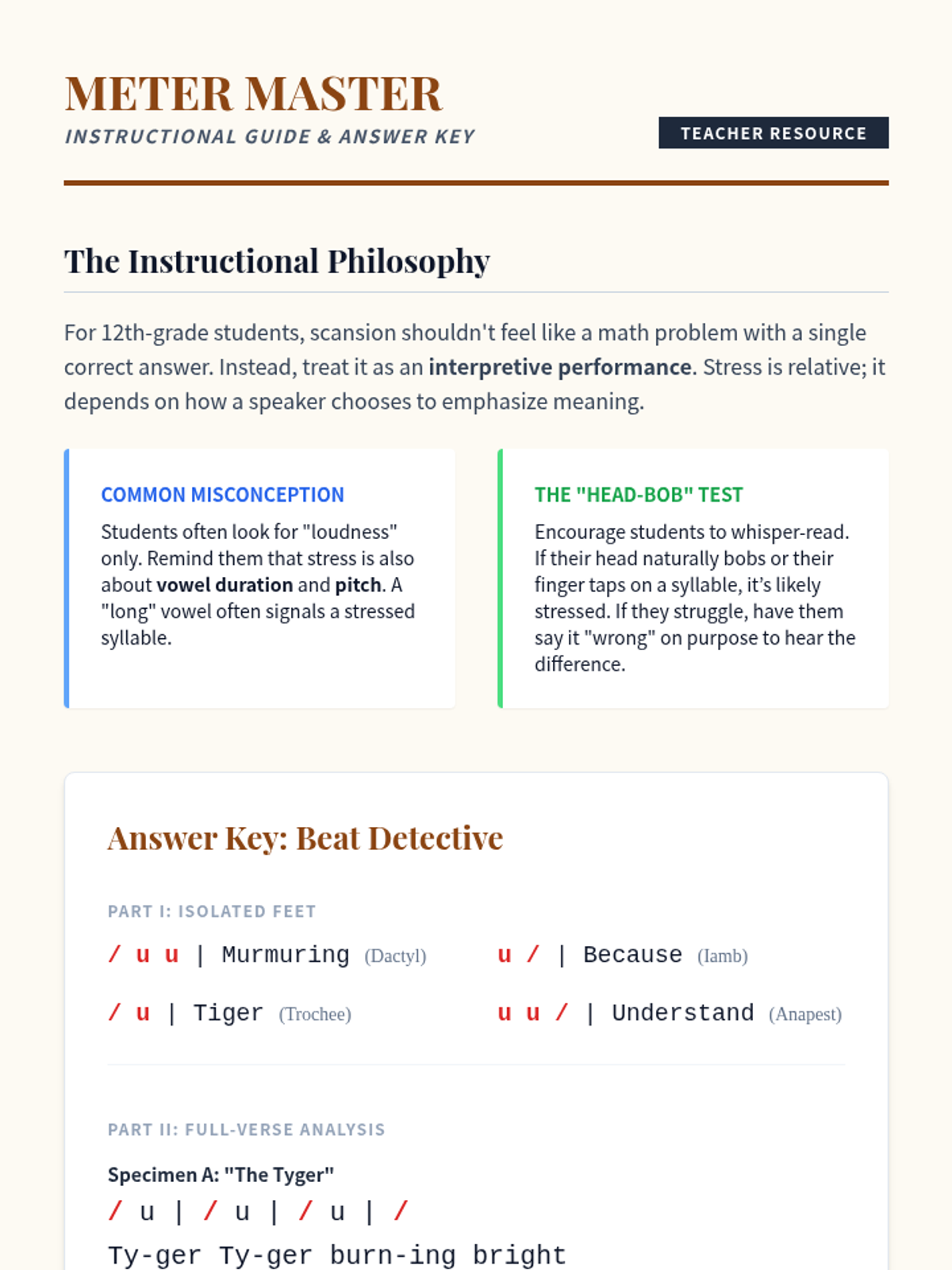 METER MASTER
INSTRUCTIONAL GUIDE & ANSWER KEY

TEACHER RESOURCE

The Instructional Philosophy

For 12th-grade students, scansion shouldn't feel like a math problem with a single correct answer. Instead, treat it as an interpretive performance. Stress is relative; it depends on how a speaker chooses to emphasize meaning.

COMMON MISCONCEPTION

Students often look for "loudness" only. Remind them that stress is also about vowel duration and pitch. A "long" vowel often signals a stressed syllable.

THE "HEAD-BOB" TEST

Encourage students to whisper-read. If their head naturally bobs or their finger taps on a syllable, it's likely stressed. If they struggle, have them say it "wrong" on purpose to hear the difference.

Answer Key: Beat Detective

PART I: ISOLATED FEET

/ u u | Murmuring (Dactyl)

u / | Because (Iamb)

/ u | Tiger (Trochee)

u u / | Understand (Anapest)

PART II: FULL-VERSE ANALYSIS

Specimen A: "The Tyger"

/ u | / u | / u | /

Ty-ger Ty-ger burn-ing bright