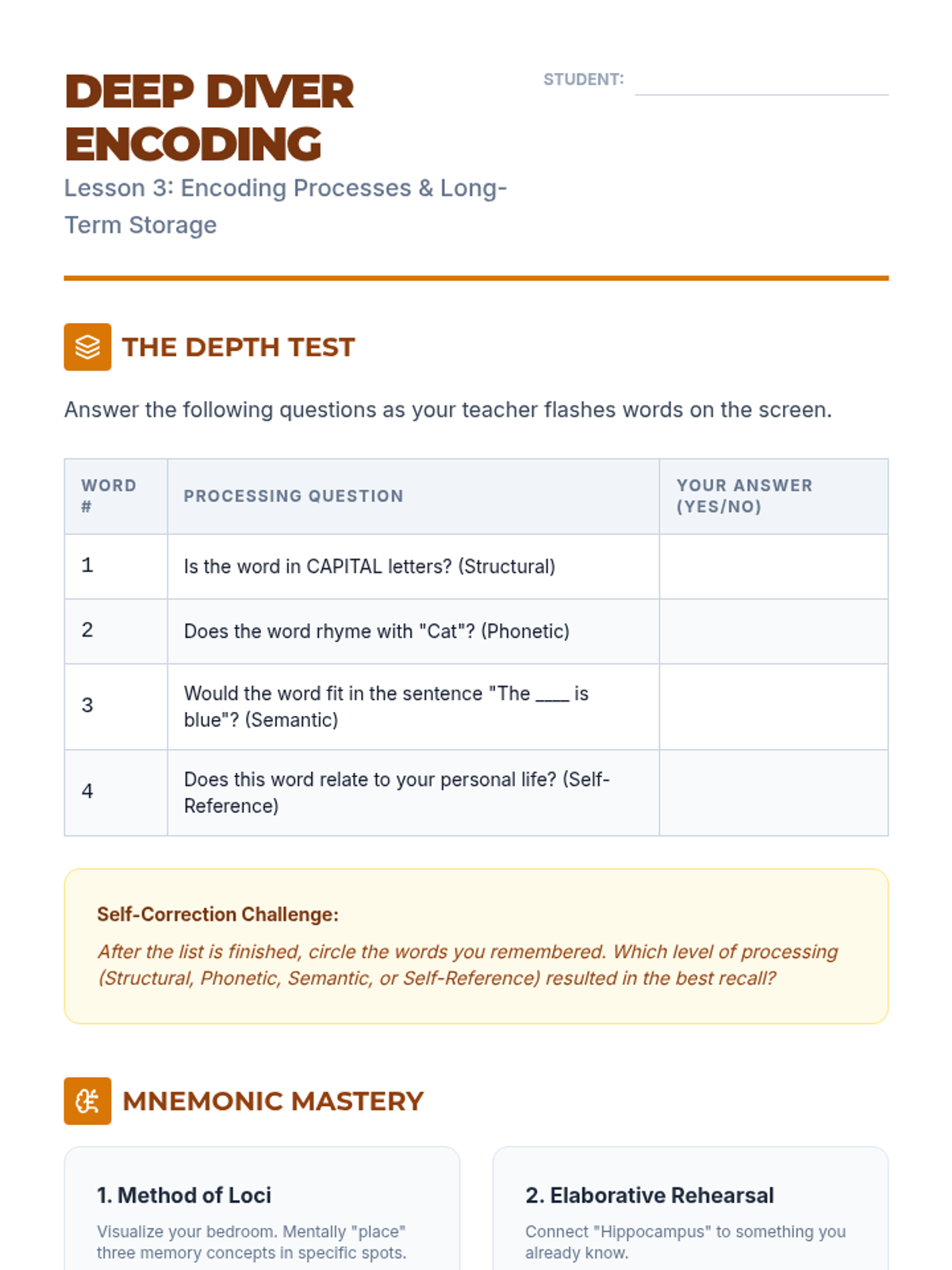 DEEP DIVER ENCODING

STUDENT:

Lesson 3: Encoding Processes & Long-Term Storage

THE DEPTH TEST

Answer the following questions as your teacher flashes words on the screen.

| WORD # | PROCESSING QUESTION | YOUR ANSWER (YES/NO) |
|---|---|---|
| 1 | Is the word in CAPITAL letters? (Structural) | |
| 2 | Does the word rhyme with "Cat"? (Phonetic) | |
| 3 | Would the word fit in the sentence "The ____ is blue"? (Semantic) | |
| 4 | Does this word relate to your personal life? (Self-Reference) | |

Self-Correction Challenge:

After the list is finished, circle the words you remembered. Which level of processing (Structural, Phonetic, Semantic, or Self-Reference) resulted in the best recall?

MNEMONIC MASTERY

1. Method of Loci

Visualize your bedroom. Mentally "place" three memory concepts in specific spots.

2. Elaborative Rehearsal

Connect "Hippocampus" to something you already know.