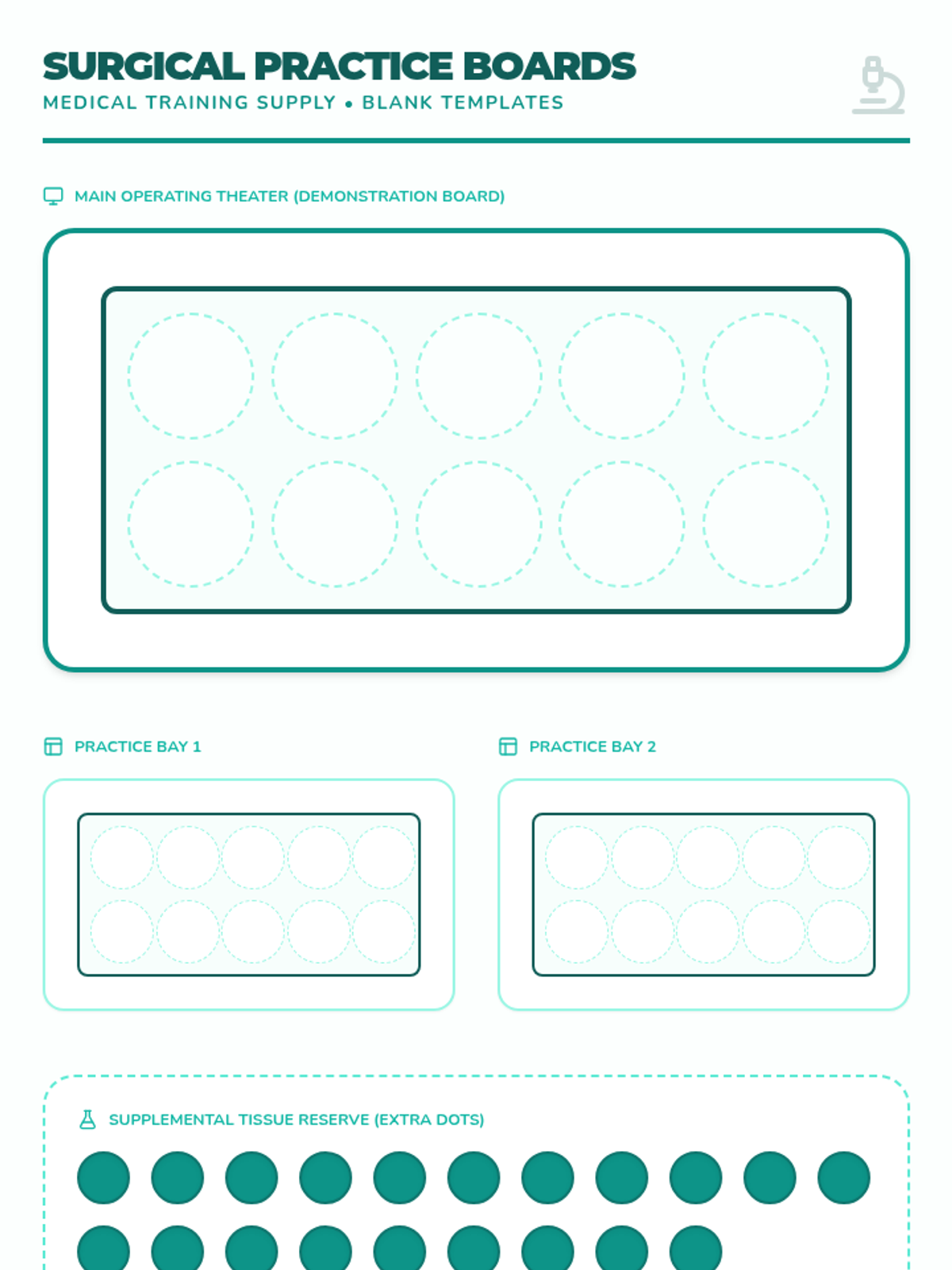 SURGICAL PRACTICE BOARDS
MEDICAL TRAINING SUPPLY • BLANK TEMPLATES

MAIN OPERATING THEATER (DEMONSTRATION BOARD)

PRACTICE BAY 1

PRACTICE BAY 2

SUPPLEMENTAL TISSUE RESERVE (EXTRA DOTS)