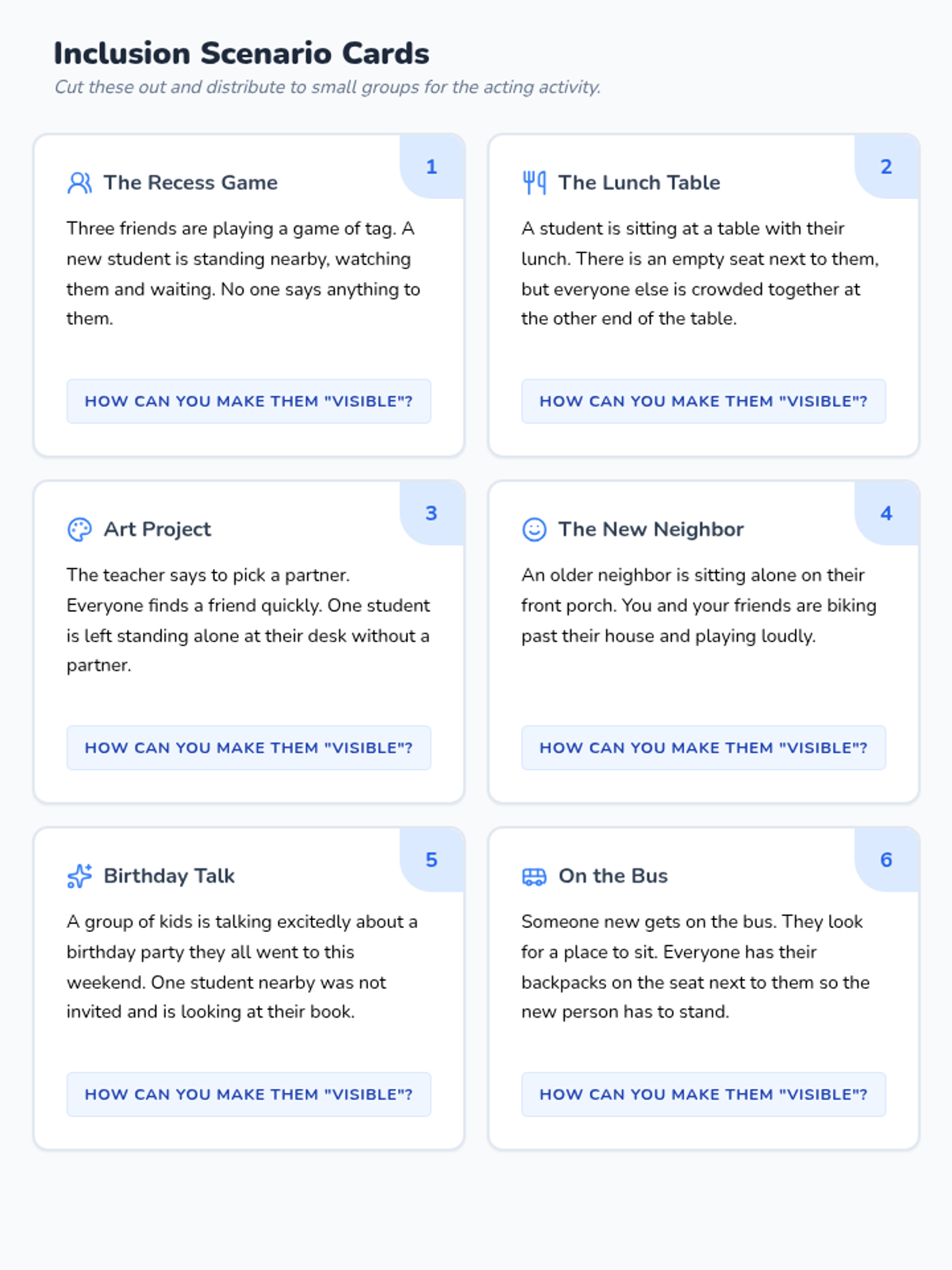 Inclusion Scenario Cards

Cut these out and distribute to small groups for the acting activity.

1

The Recess Game

Three friends are playing a game of tag. A new student is standing nearby, watching them and waiting. No one says anything to them.

HOW CAN YOU MAKE THEM "VISIBLE"?

2

The Lunch Table

A student is sitting at a table with their lunch. There is an empty seat next to them, but everyone else is crowded together at the other end of the table.

HOW CAN YOU MAKE THEM "VISIBLE"?

3

Art Project

The teacher says to pick a partner. Everyone finds a friend quickly. One student is left standing alone at their desk without a partner.

HOW CAN YOU MAKE THEM "VISIBLE"?

4

The New Neighbor

An older neighbor is sitting alone on their front porch. You and your friends are biking past their house and playing loudly.

HOW CAN YOU MAKE THEM "VISIBLE"?

5

Birthday Talk

A group of kids is talking excitedly about a birthday party they all went to this weekend. One student nearby was not invited and is looking at their book.

HOW CAN YOU MAKE THEM "VISIBLE"?

6

On the Bus

Someone new gets on the bus. They look for a place to sit. Everyone has their backpacks on the seat next to them so the new person has to stand.

HOW CAN YOU MAKE THEM "VISIBLE"?