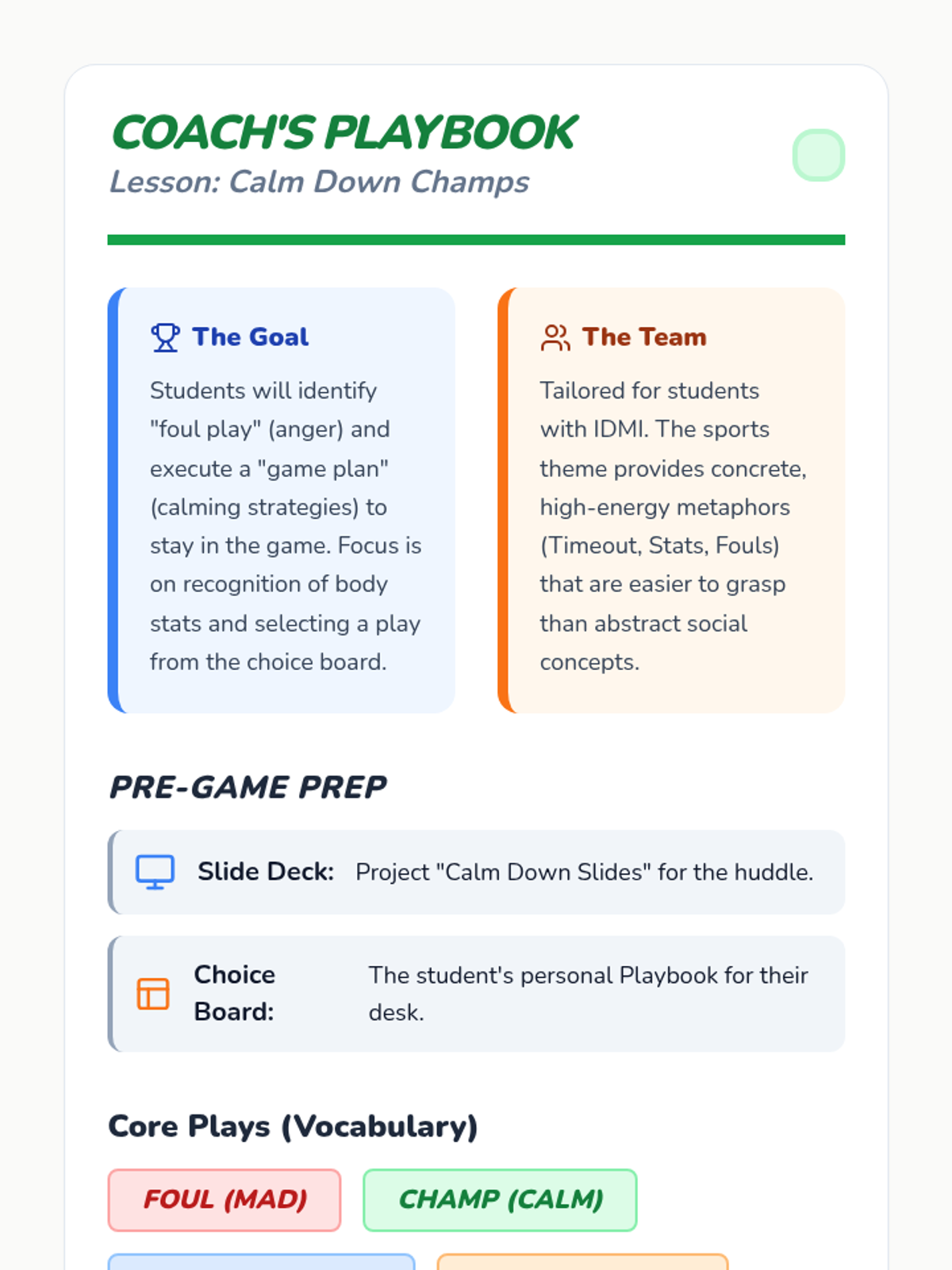 COACH'S PLAYBOOK
Lesson: Calm Down Champs

The Goal

Students will identify "foul play" (anger) and execute a "game plan" (calming strategies) to stay in the game. Focus is on recognition of body stats and selecting a play from the choice board.

The Team

Tailored for students with IDMI. The sports theme provides concrete, high-energy metaphors (Timeout, Stats, Fouls) that are easier to grasp than abstract social concepts.

PRE-GAME PREP

Slide Deck: Project "Calm Down Slides" for the huddle.

Choice Board: The student's personal Playbook for their desk.

Core Plays (Vocabulary)

FOUL (MAD)
CHAMP (CALM)