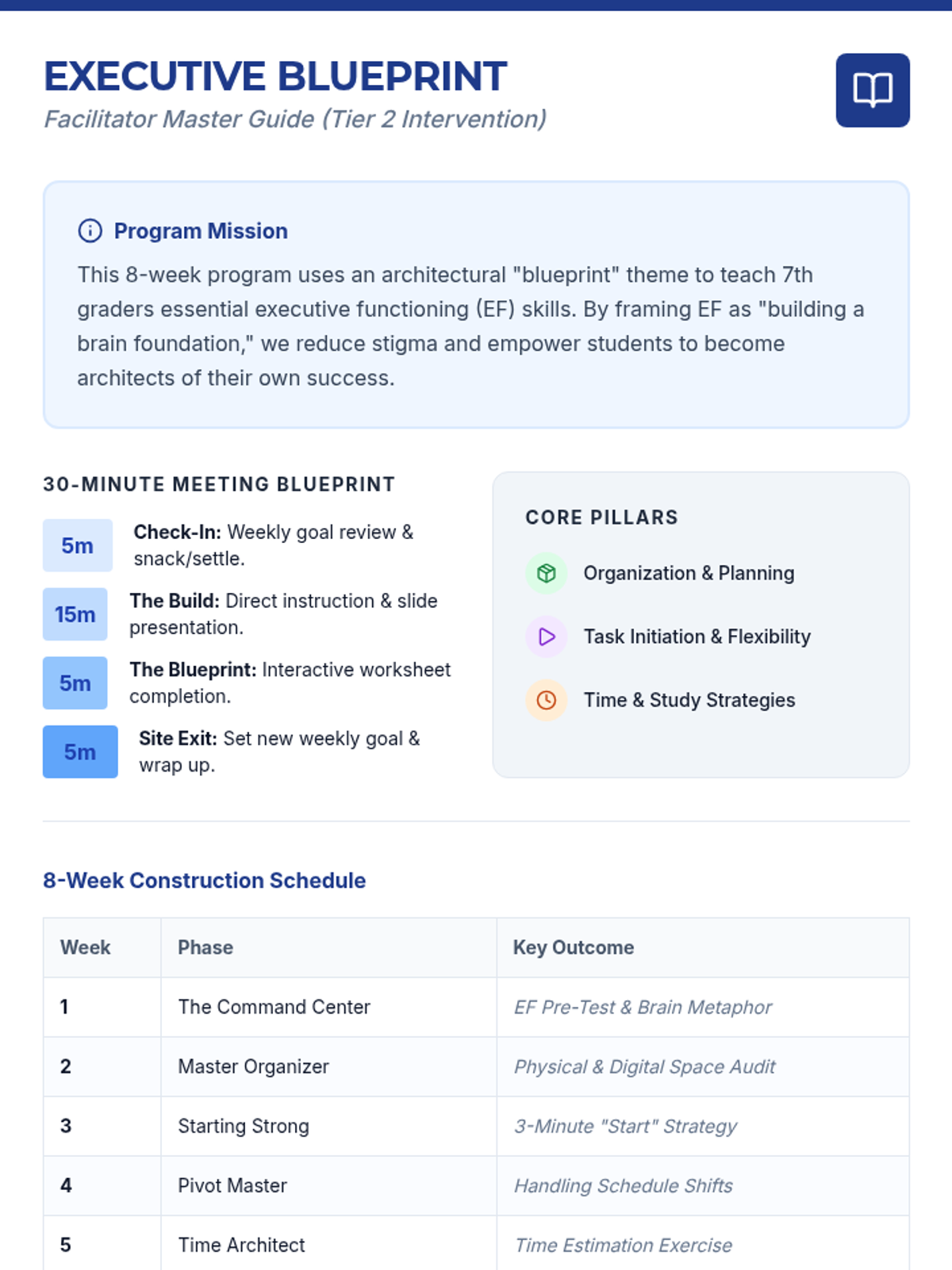 EXECUTIVE BLUEPRINT
Facilitator Master Guide (Tier 2 Intervention)

Program Mission

This 8-week program uses an architectural "blueprint" theme to teach 7th graders essential executive functioning (EF) skills. By framing EF as "building a brain foundation," we reduce stigma and empower students to become architects of their own success.

30-MINUTE MEETING BLUEPRINT

5m Check-In: Weekly goal review & snack/settle.

15m The Build: Direct instruction & slide presentation.

5m The Blueprint: Interactive worksheet completion.

5m Site Exit: Set new weekly goal & wrap up.

CORE PILLARS

Organization & Planning

Task Initiation & Flexibility

Time & Study Strategies

8-Week Construction Schedule

| Week | Phase | Key Outcome |
|---|---|---|
| 1 | The Command Center | EF Pre-Test & Brain Metaphor |
| 2 | Master Organizer | Physical & Digital Space Audit |
| 3 | Starting Strong | 3-Minute "Start" Strategy |
| 4 | Pivot Master | Handling Schedule Shifts |
| 5 | Time Architect | Time Estimation Exercise |